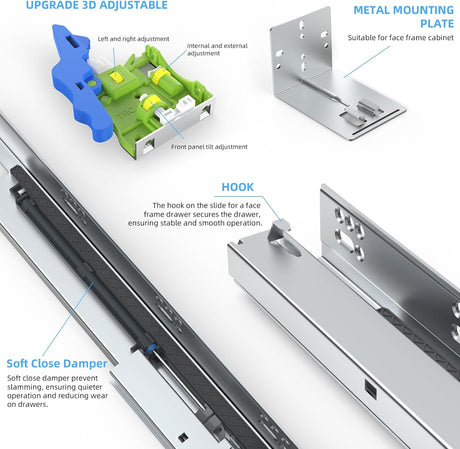 UPGRADE 3D ADJUSTABLE

Left and right adjustment

Internal and external adjustment

Front panel tilt adjustment

METAL MOUNTING PLATE

Suitable for face frame cabinet

HOOK

The hook on the slide for a face frame drawer secures the drawer, ensuring stable and smooth operation.

Soft Close Damper

Soft close damper prevent slamming, ensuring quieter operation and reducing wear on drawers.