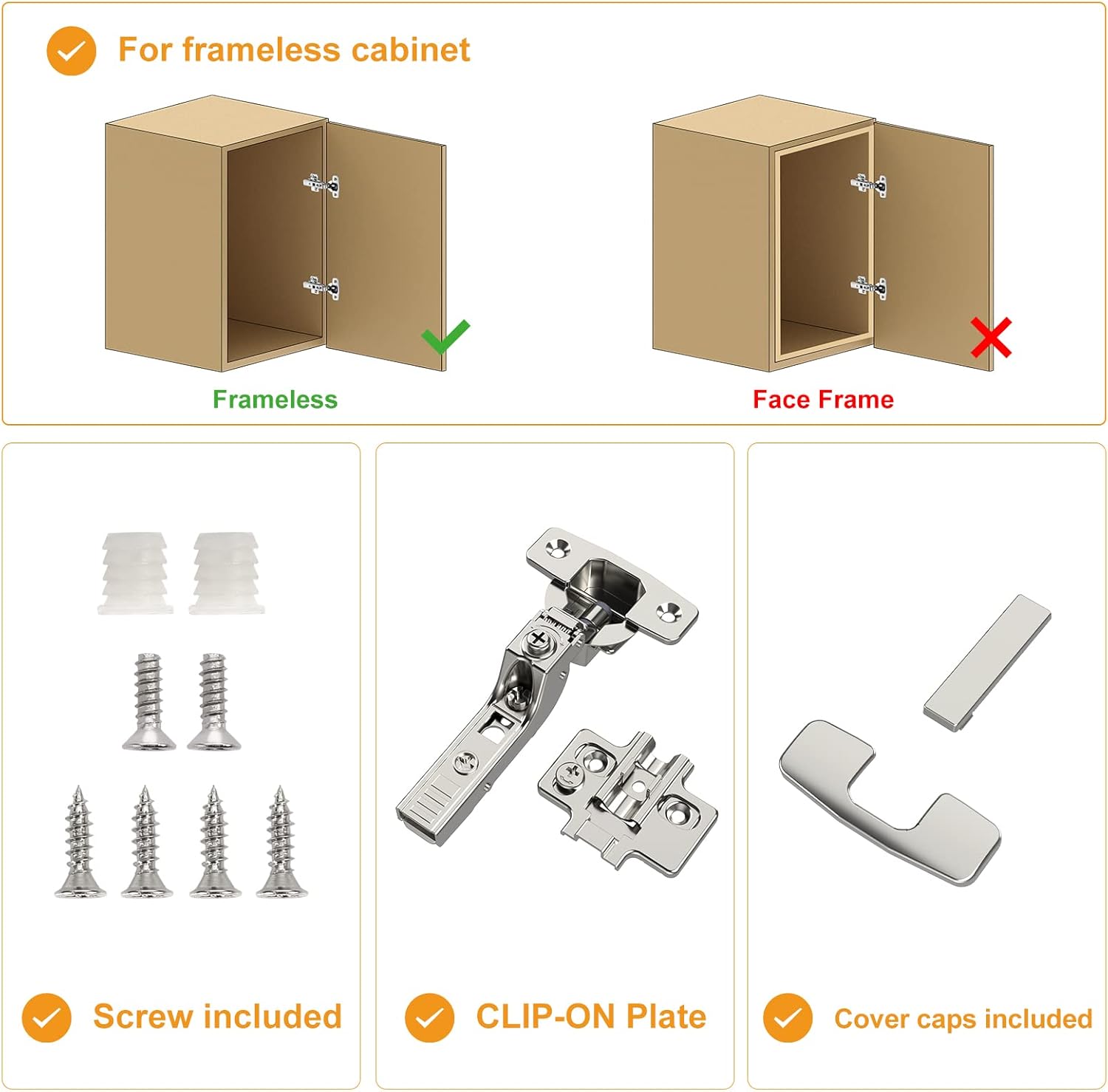 For frameless cabinet

Frameless

Face Frame

Screw included

CLIP-ON Plate

Cover caps included