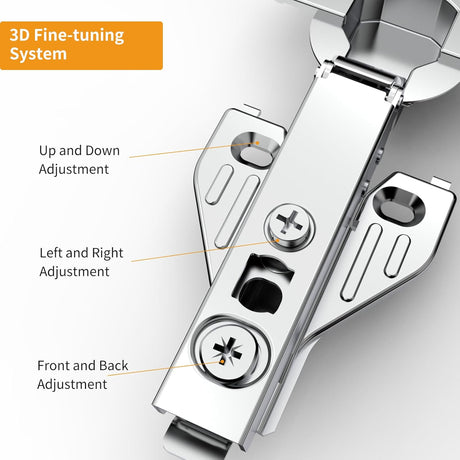 3D Fine-tuning System

Up and Down Adjustment

Left and Right Adjustment

Front and Back Adjustment