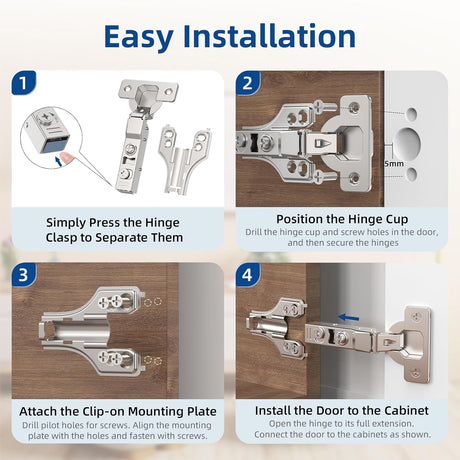 Easy Installation

1

Simply Press the Hinge Clasp to Separate Them

2

5mm

Position the Hinge Cup

Drill the hinge cup and screw holes in the door, and then secure the hinges

3

Attach the Clip-on Mounting Plate

Drill pilot holes for screws. Align the mounting plate with the holes and fasten with screws.

4

Install the Door to the Cabinet

Open the hinge to its full extension. Connect the door to the cabinets as shown.