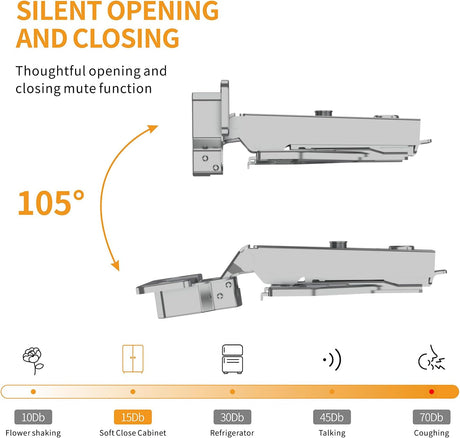 SILENT OPENING AND CLOSING

Thoughtful opening and closing mute function

105°

10Db
Flower shaking

15Db
Soft Close Cabinet

30Db
Refrigerator

45Db
Talking

70Db
Coughing