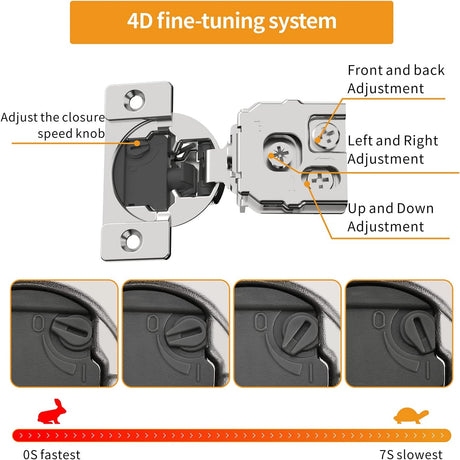 4D fine-tuning system

Adjust the closure speed knob

Front and back Adjustment

Left and Right Adjustment

Up and Down Adjustment

0S fastest

7S slowest