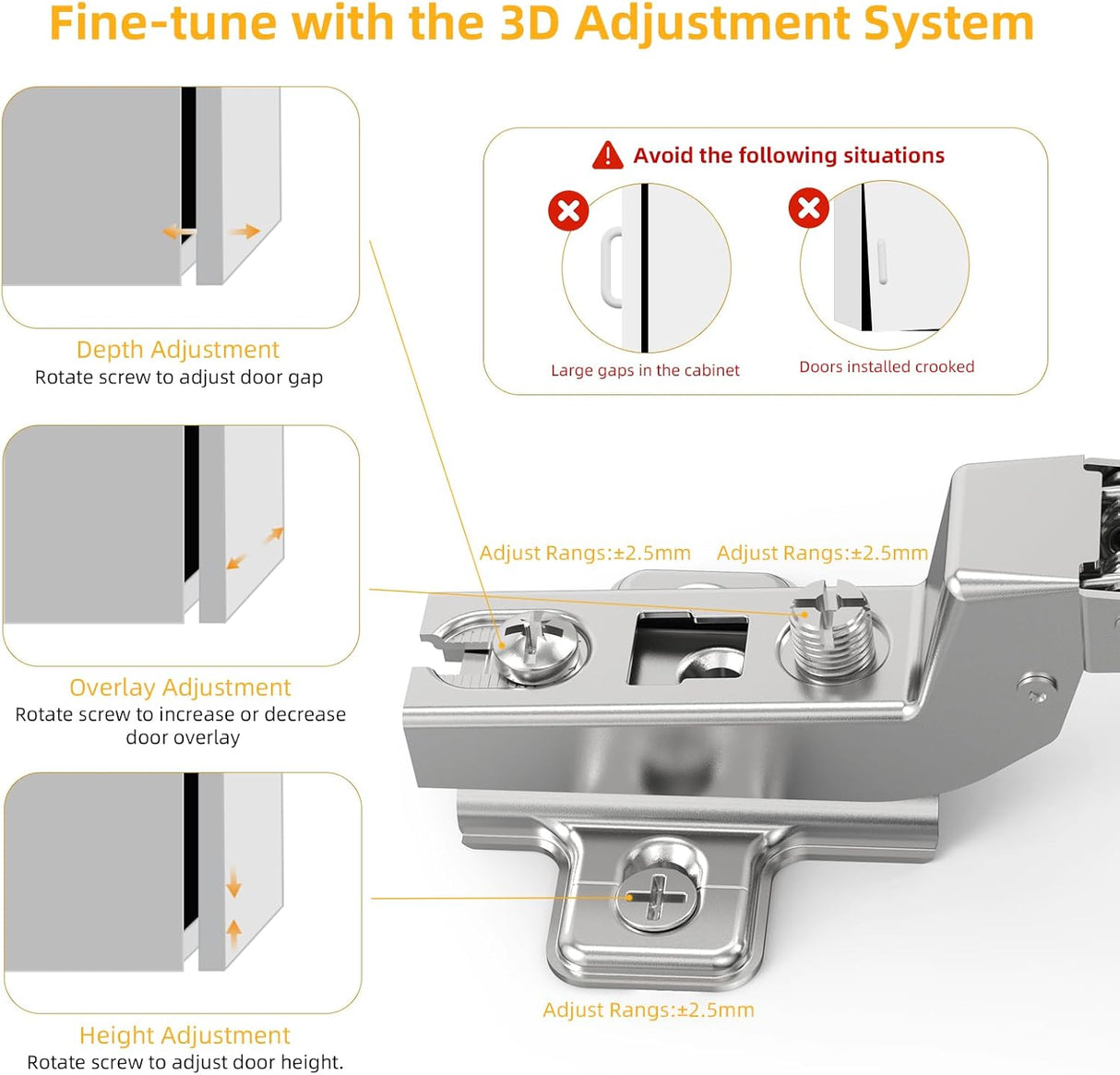 Fine-tune with the 3D Adjustment System

Depth Adjustment
Rotate screw to adjust door gap

Overlay Adjustment
Rotate screw to increase or decrease door overlay

Height Adjustment
Rotate screw to adjust door height.

Avoid the following situations

Large gaps in the cabinet

Doors installed crooked

Adjust Rangs:±2.5mm

Adjust Rangs:±2.5mm

Adjust Rangs:±2.5mm