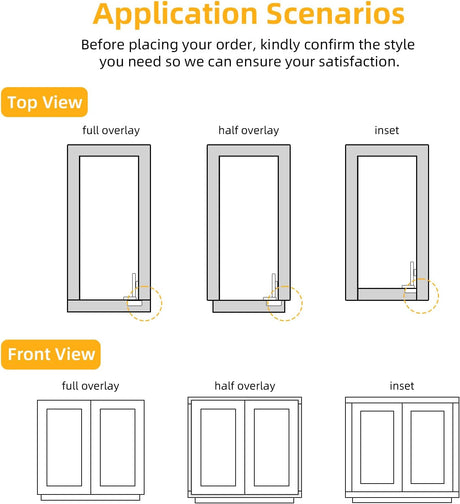 Application Scenarios

Before placing your order, kindly confirm the style you need so we can ensure your satisfaction.

Top View

full overlay

half overlay

inset

Front View

full overlay

half overlay

inset