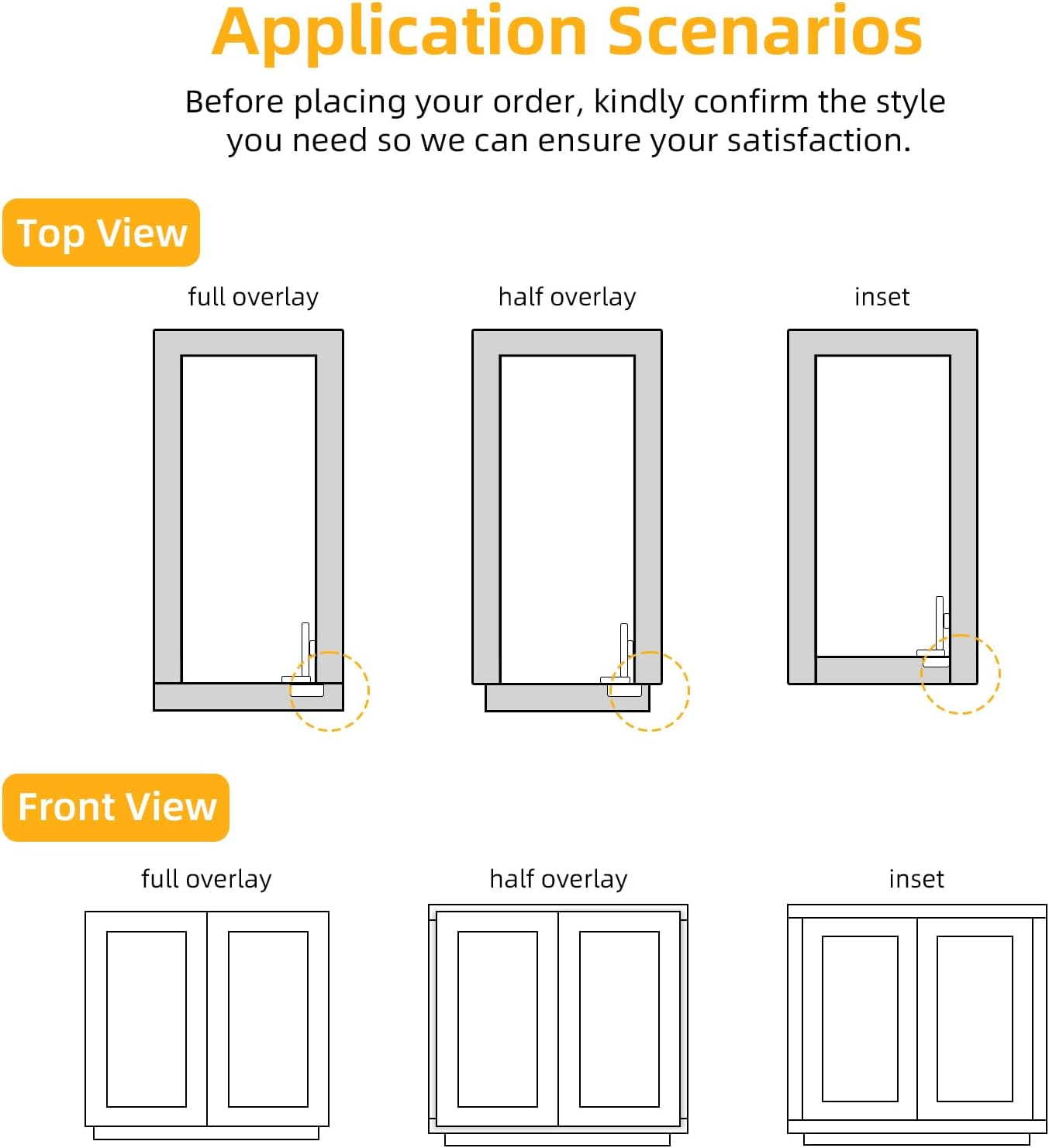 Application Scenarios

Before placing your order, kindly confirm the style you need so we can ensure your satisfaction.

Top View

full overlay

half overlay

inset

Front View

full overlay

half overlay

inset