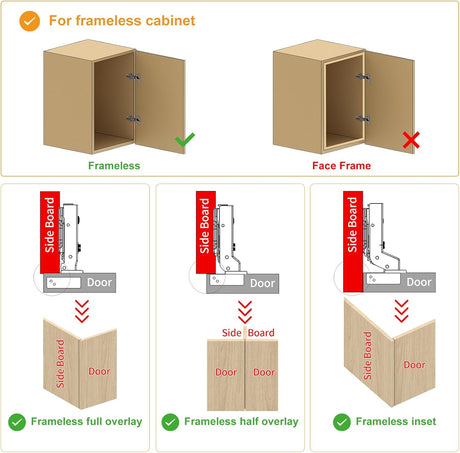 For frameless cabinet

Frameless

Face Frame

Side Board

Door

Side Board

Door

Frameless full overlay

Side Board

Door

Side Board

Door

Door

Frameless half overlay

Side Board

Door

Side Board

Door

Frameless inset