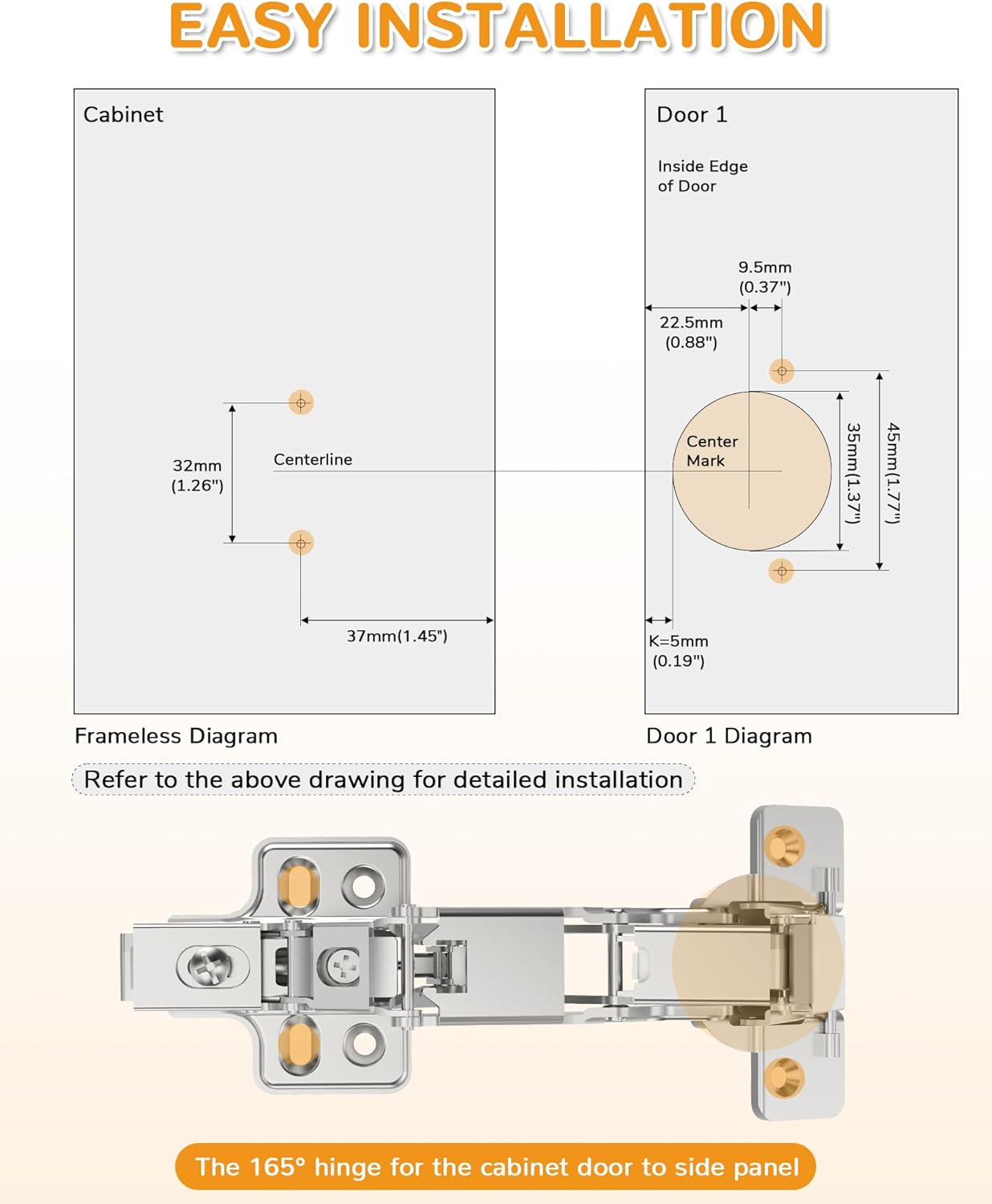 EASY INSTALLATION

Cabinet

32mm (1.26")

Centerline

37mm(1.45")

Frameless Diagram

Door 1

Inside Edge of Door

9.5mm (0.37")

22.5mm (0.88")

Center Mark

35mm(1.37")

45mm(1.77")

K=5mm (0.19")

Door 1 Diagram

Refer to the above drawing for detailed installation

The 165° hinge for the cabinet door to side panel