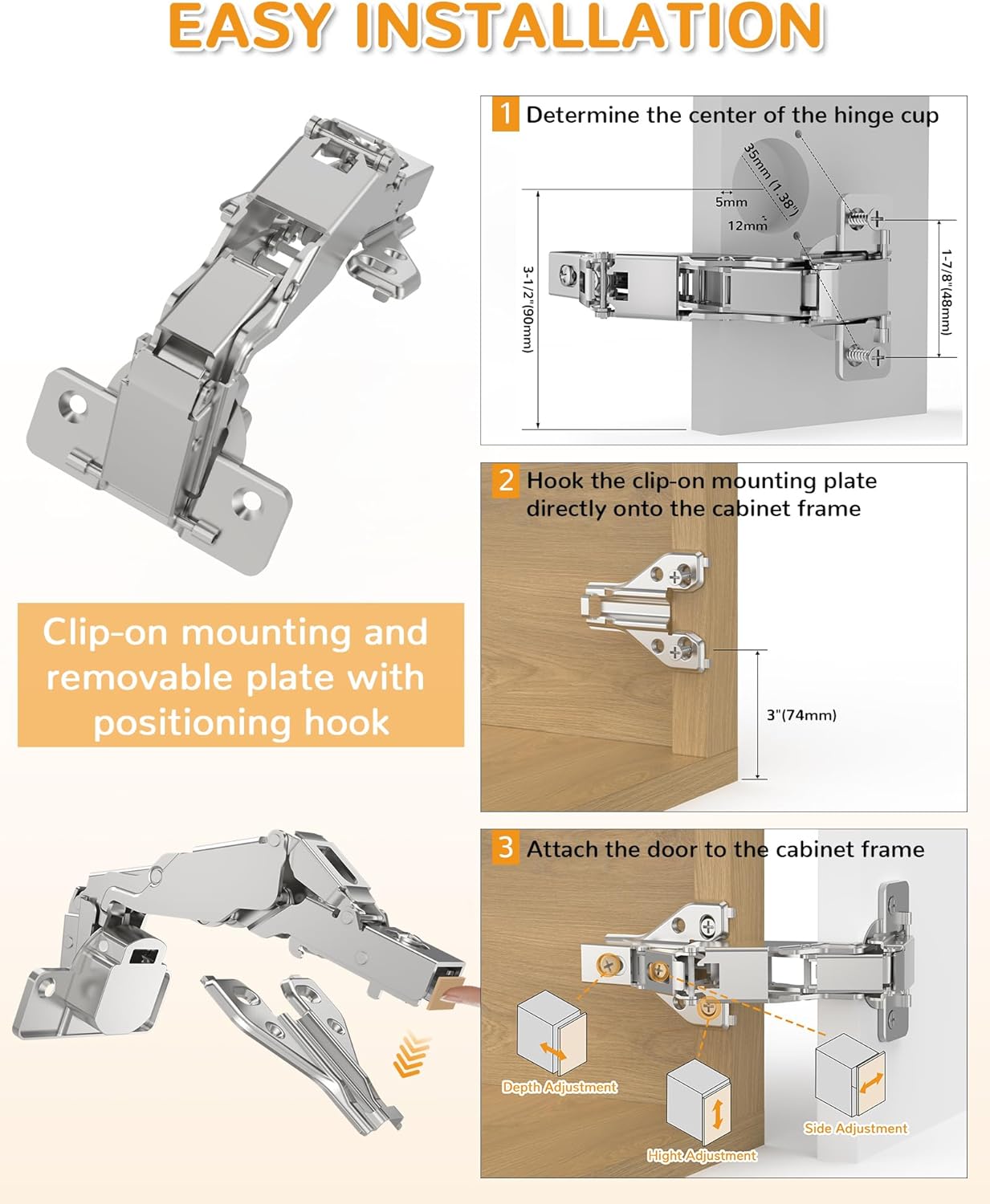 EASY INSTALLATION

Clip-on mounting and removable plate with positioning hook

1 Determine the center of the hinge cup

35mm (1.38")

5mm

12mm

3-1/2"(90mm)

1-7/8"(48mm)

2 Hook the clip-on mounting plate directly onto the cabinet frame

3"(74mm)

3 Attach the door to the cabinet frame

Depth Adjustment

Hight Adjustment

Side Adjustment