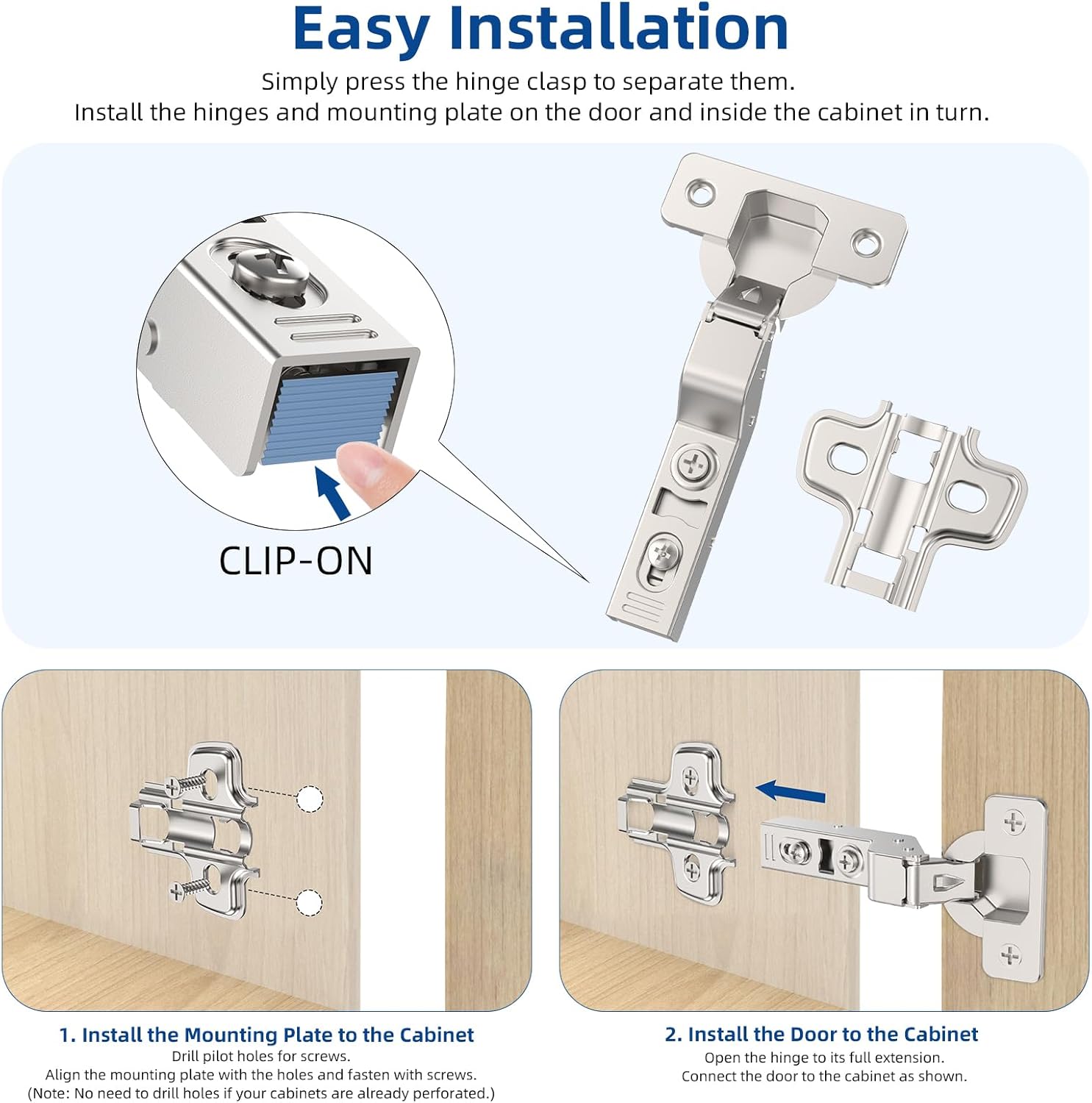 Easy Installation

Simply press the hinge clasp to separate them.
Install the hinges and mounting plate on the door and inside the cabinet in turn.

CLIP-ON

1. Install the Mounting Plate to the Cabinet
Drill pilot holes for screws.
Align the mounting plate with the holes and fasten with screws.
(Note: No need to drill holes if your cabinets are already perforated.)

2. Install the Door to the Cabinet
Open the hinge to its full extension.
Connect the door to the cabinet as shown.