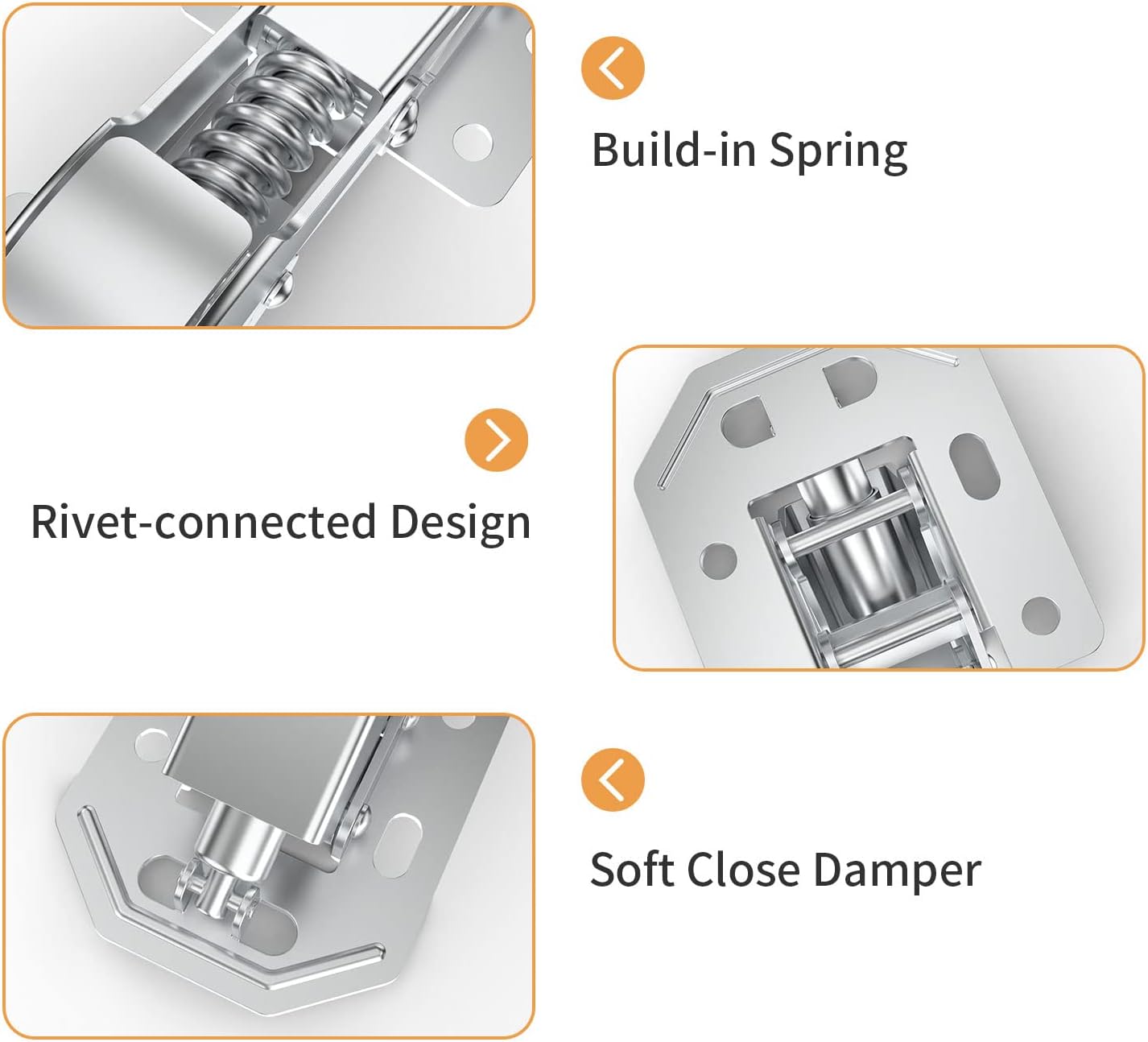 Build-in Spring

Rivet-connected Design

Soft Close Damper