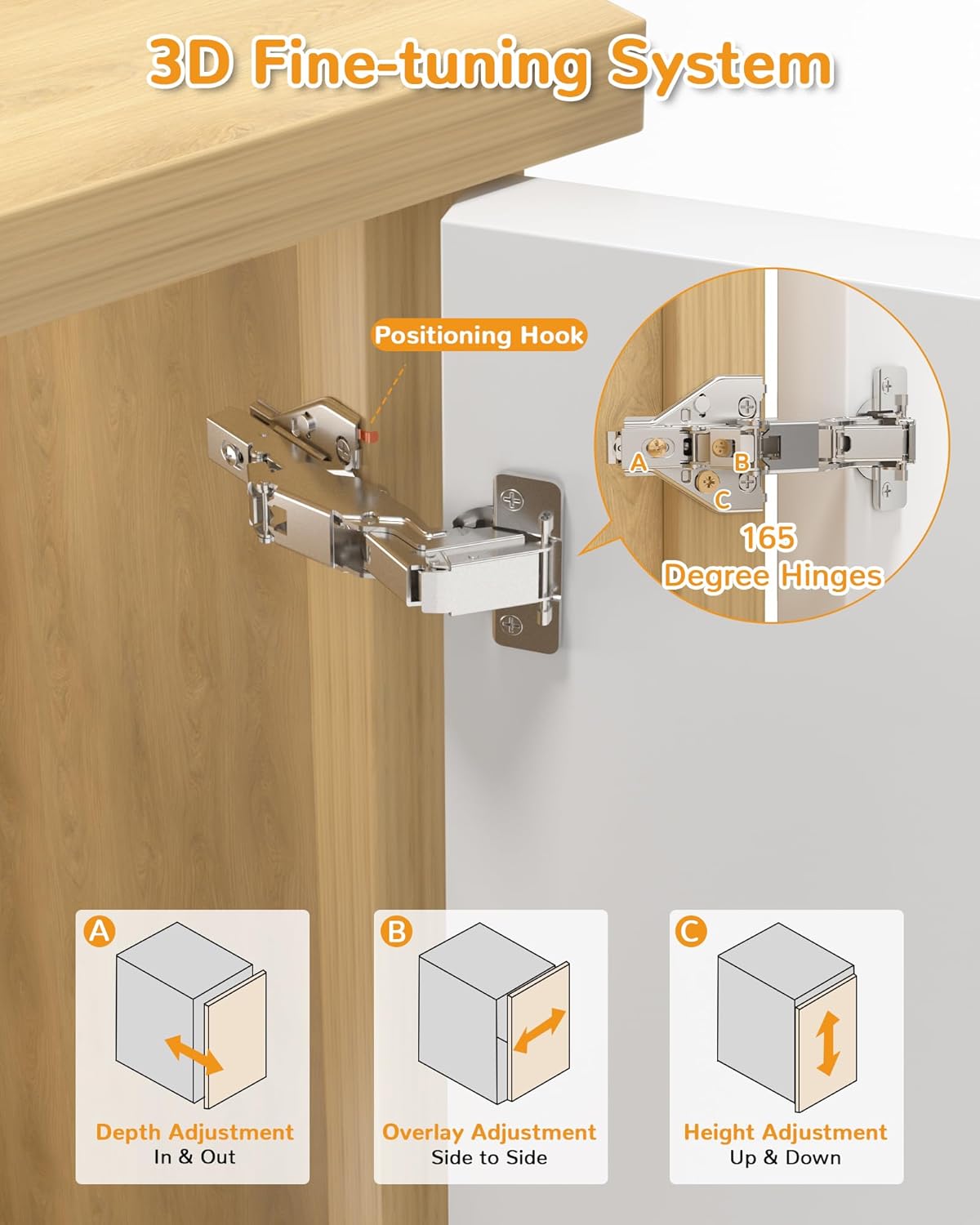 3D Fine-tuning System

Positioning Hook

A
B
C
165
Degree Hinges

A
Depth Adjustment
In & Out

B
Overlay Adjustment
Side to Side

C
Height Adjustment
Up & Down