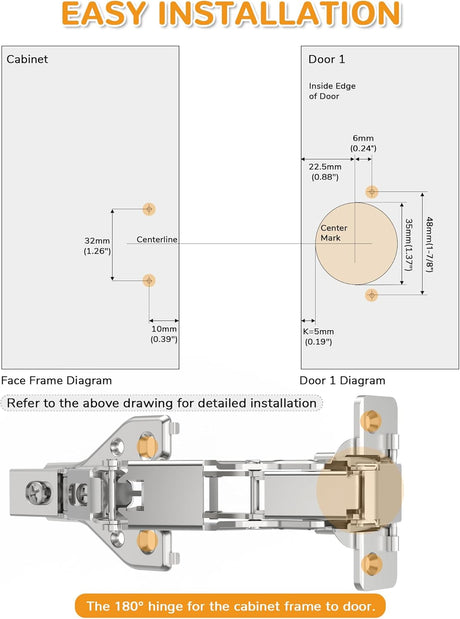 EASY INSTALLATION

Cabinet

32mm (1.26")

Centerline

10mm (0.39")

Face Frame Diagram

Door 1

Inside Edge of Door

6mm (0.24")

22.5mm (0.88")

Center Mark

35mm(1.37")

48mm(1-7/8")

K=5mm (0.19")

Door 1 Diagram

Refer to the above drawing for detailed installation

The 180° hinge for the cabinet frame to door.