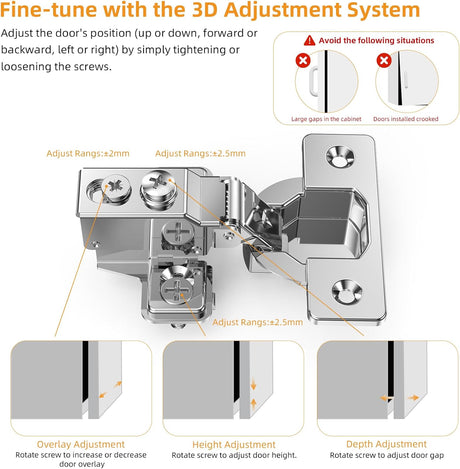 Fine-tune with the 3D Adjustment System

Adjust the door's position (up or down, forward or backward, left or right) by simply tightening or loosening the screws.

Avoid the following situations

Large gaps in the cabinet

Doors installed crooked

Adjust Rangs:±2mm

Adjust Rangs:±2.5mm

Adjust Rangs:±2.5mm

Overlay Adjustment
Rotate screw to increase or decrease door overlay

Height Adjustment
Rotate screw to adjust door height.

Depth Adjustment
Rotate screw to adjust door gap