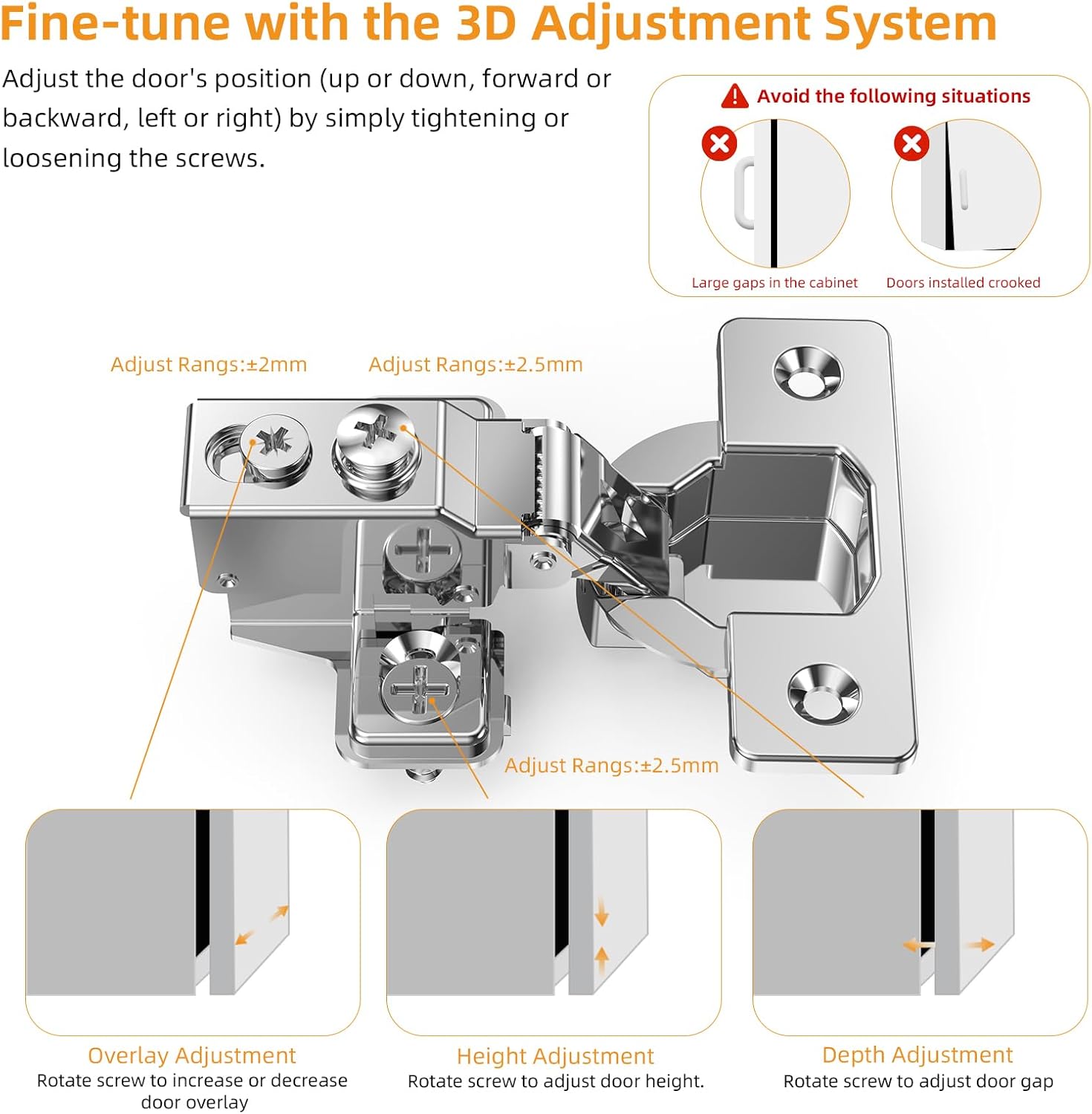 Fine-tune with the 3D Adjustment System

Adjust the door's position (up or down, forward or backward, left or right) by simply tightening or loosening the screws.

Avoid the following situations

Large gaps in the cabinet

Doors installed crooked

Adjust Rangs:±2mm

Adjust Rangs:±2.5mm

Adjust Rangs:±2.5mm

Overlay Adjustment
Rotate screw to increase or decrease door overlay

Height Adjustment
Rotate screw to adjust door height.

Depth Adjustment
Rotate screw to adjust door gap