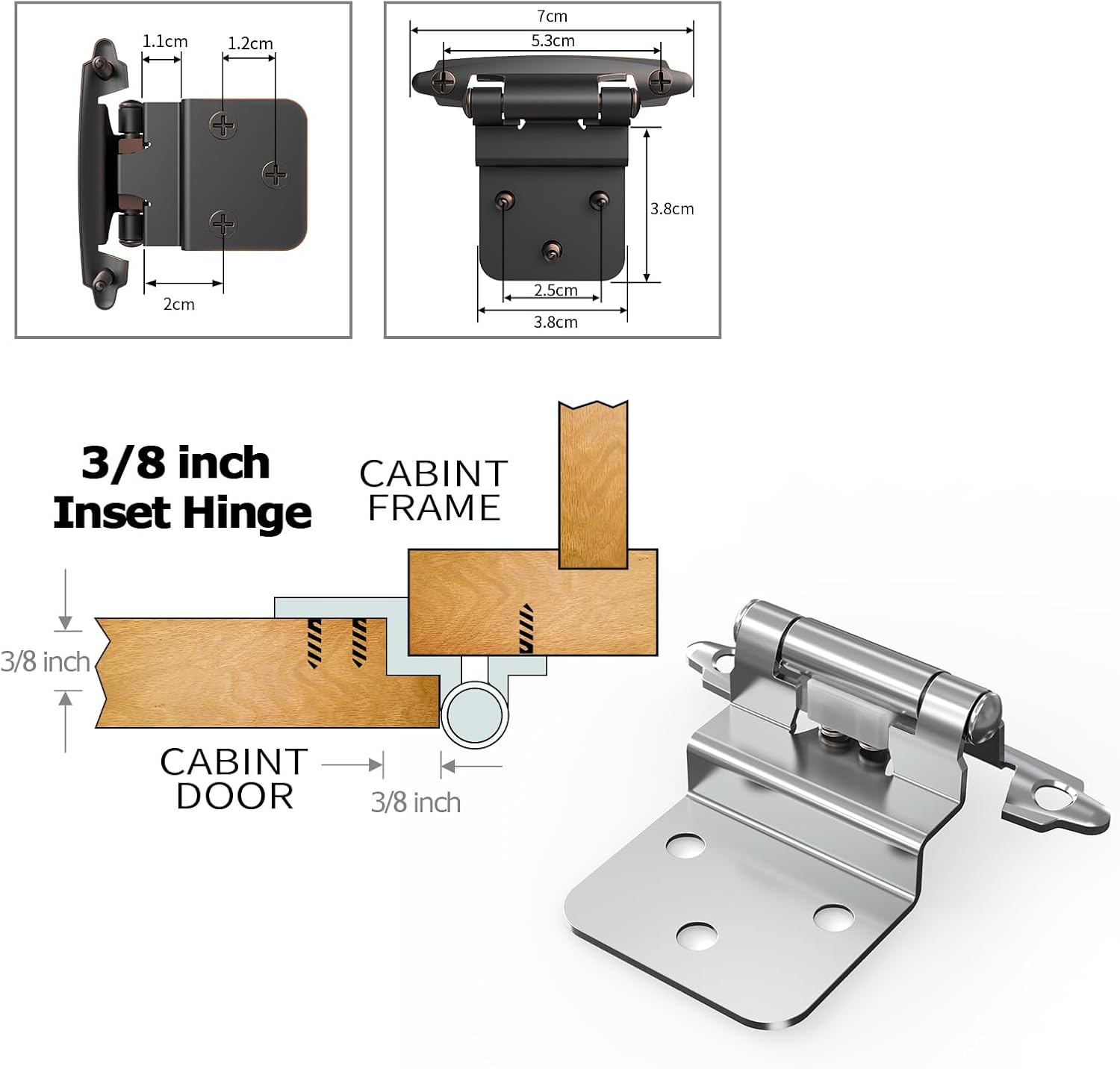 1.1cm
1.2cm
2cm

7cm
5.3cm
3.8cm
2.5cm
3.8cm

3/8 inch
Inset Hinge

CABINT
FRAME

3/8 inch

CABINT
DOOR

3/8 inch