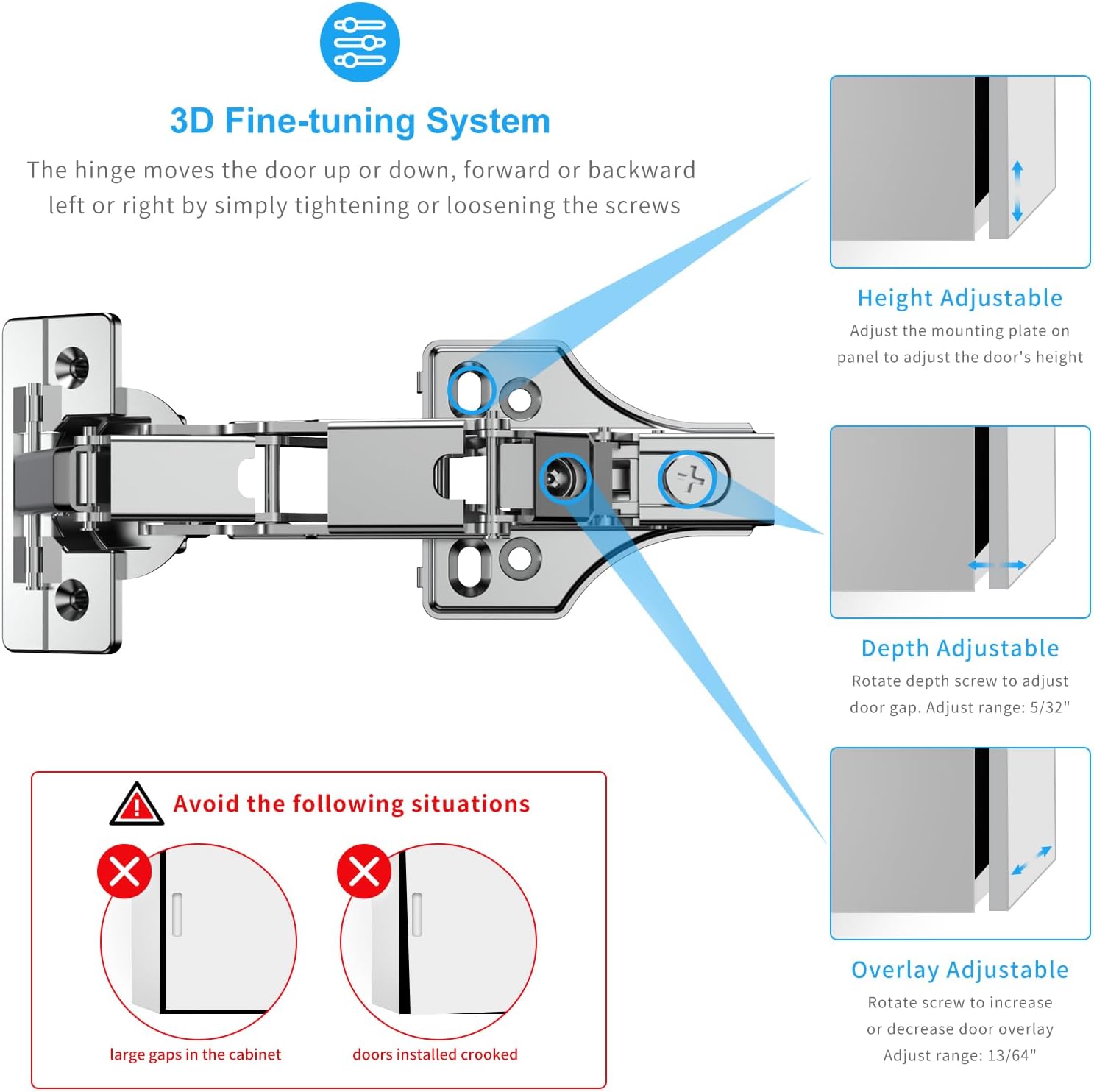 3D Fine-tuning System

The hinge moves the door up or down, forward or backward left or right by simply tightening or loosening the screws

Height Adjustable

Adjust the mounting plate on panel to adjust the door's height

Depth Adjustable

Rotate depth screw to adjust door gap. Adjust range: 5/32"

Overlay Adjustable

Rotate screw to increase or decrease door overlay Adjust range: 13/64"

Avoid the following situations

large gaps in the cabinet

doors installed crooked