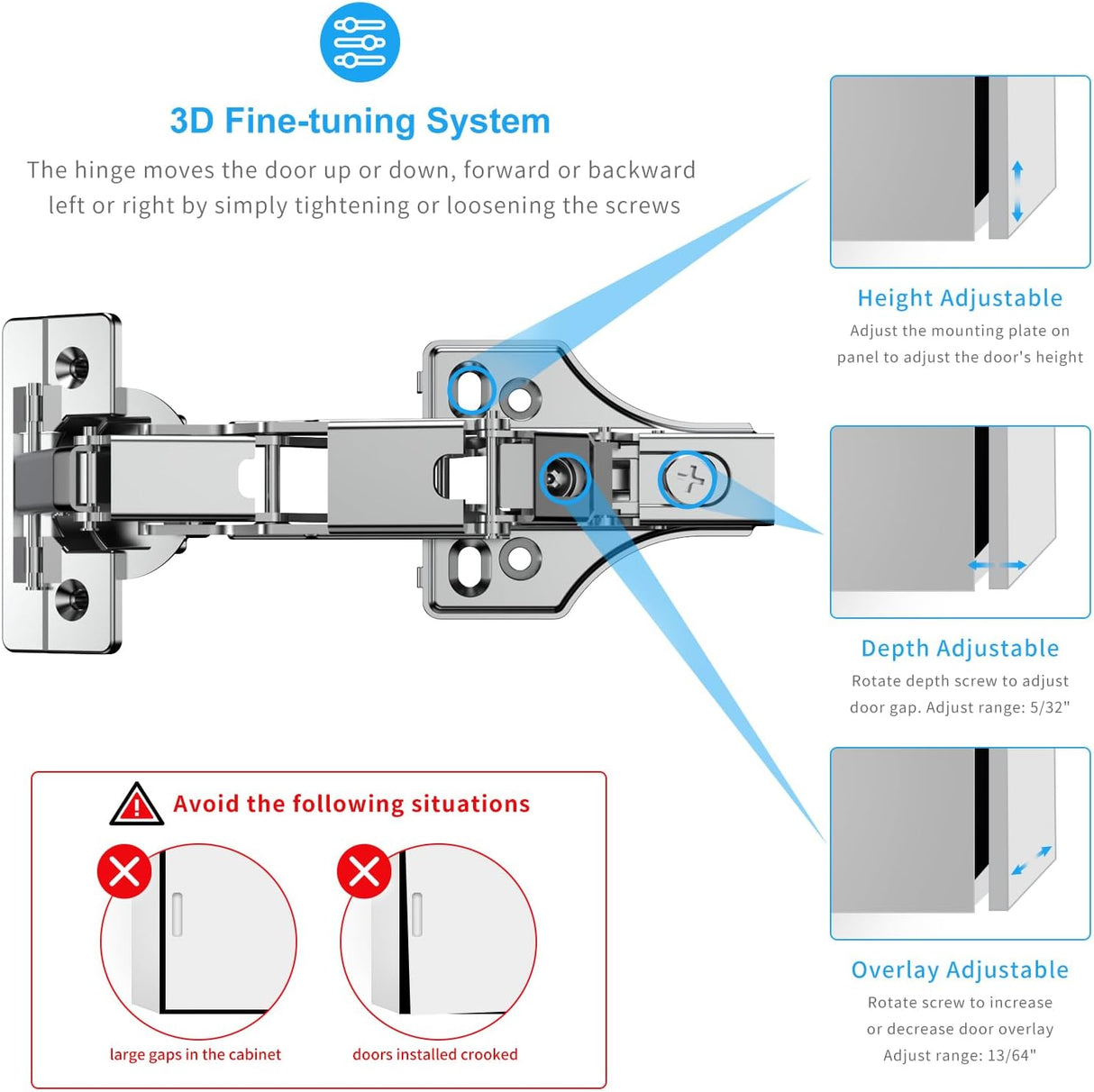 3D Fine-tuning System

The hinge moves the door up or down, forward or backward left or right by simply tightening or loosening the screws

Height Adjustable

Adjust the mounting plate on panel to adjust the door's height

Depth Adjustable

Rotate depth screw to adjust door gap. Adjust range: 5/32"

Overlay Adjustable

Rotate screw to increase or decrease door overlay Adjust range: 13/64"

Avoid the following situations

large gaps in the cabinet

doors installed crooked