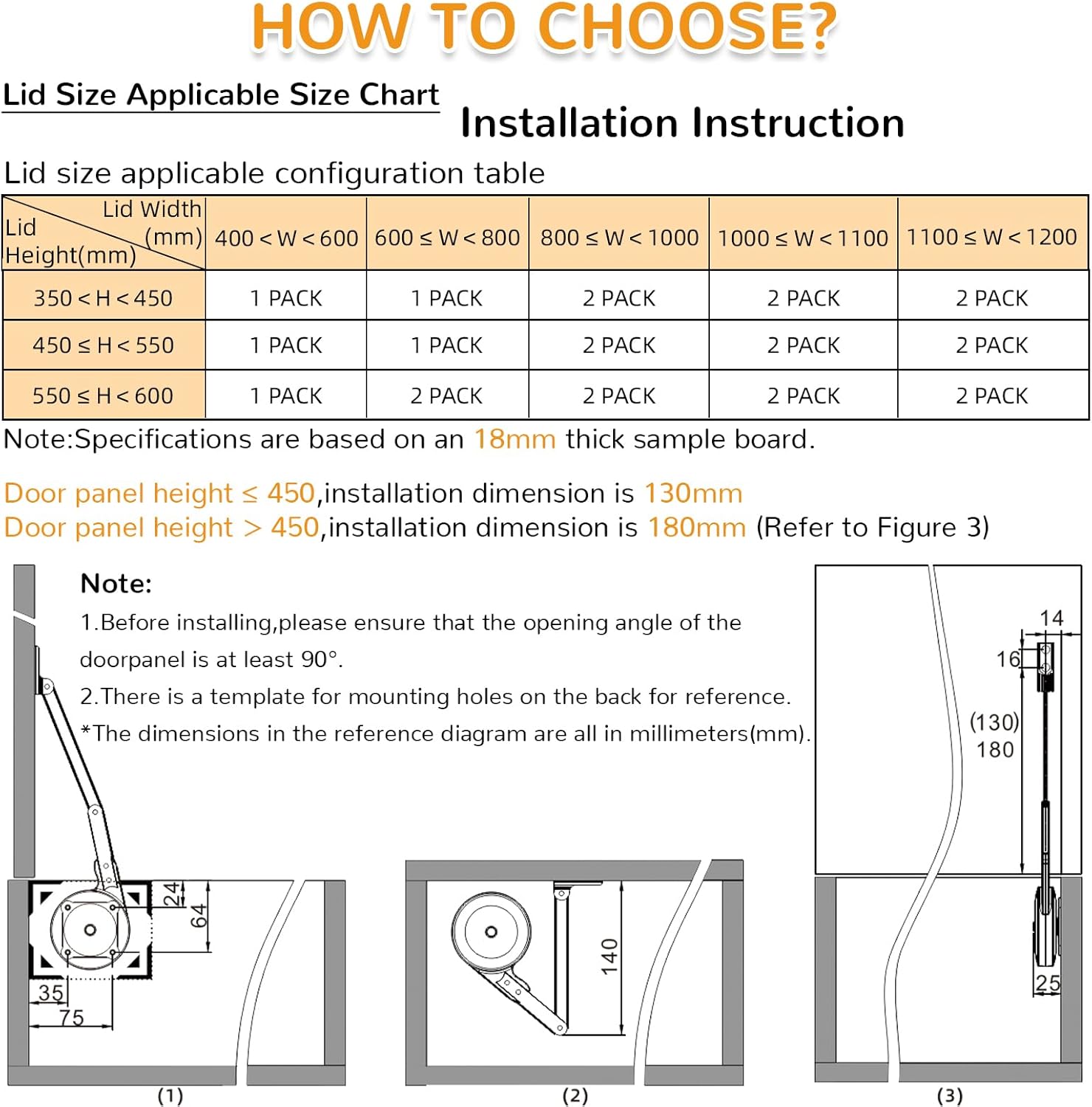 HOW TO CHOOSE?

Lid Size Applicable Size Chart

Installation Instruction

Lid size applicable configuration table

| Lid Width (mm) / Lid Height(mm) | 400 < W < 600 | 600 ≤ W < 800 | 800 ≤ W < 1000 | 1000 ≤ W < 1100 | 1100 ≤ W < 1200 |
|---|---|---|---|---|---|
| 350 < H < 450 | 1 PACK | 1 PACK | 2 PACK | 2 PACK | 2 PACK |
| 450 ≤ H < 550 | 1 PACK | 1 PACK | 2 PACK | 2 PACK | 2 PACK |
| 550 ≤ H < 600 | 1 PACK | 2 PACK | 2 PACK | 2 PACK | 2 PACK |

Note:Specifications are based on an 18mm thick sample board.

Door panel height ≤ 450,installation dimension is 130mm
Door panel height > 450,installation dimension is 180mm (Refer to Figure 3)

Note:
1.Before installing,please ensure that the opening angle of the doorpanel is at least 90°.
2.There is a template for mounting holes on the back for reference.
*The dimensions in the reference diagram are all in millimeters(mm).

24
64
35
75
(1)

140
(2)

14
16
(130)
180
25
(3)