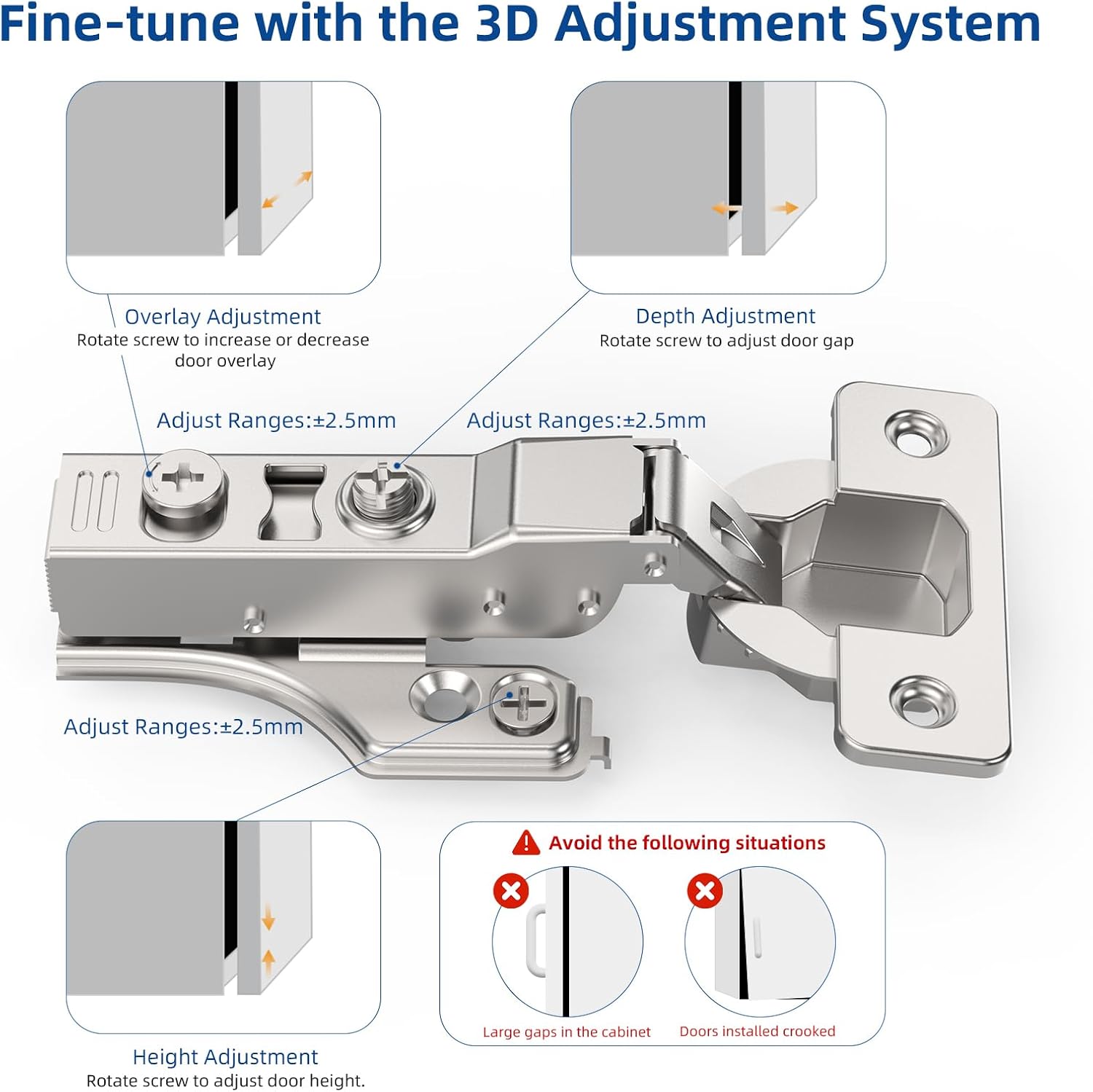 Fine-tune with the 3D Adjustment System

Overlay Adjustment
Rotate screw to increase or decrease door overlay

Depth Adjustment
Rotate screw to adjust door gap

Adjust Ranges:±2.5mm

Adjust Ranges:±2.5mm

Adjust Ranges:±2.5mm

Avoid the following situations

Large gaps in the cabinet

Doors installed crooked

Height Adjustment
Rotate screw to adjust door height.