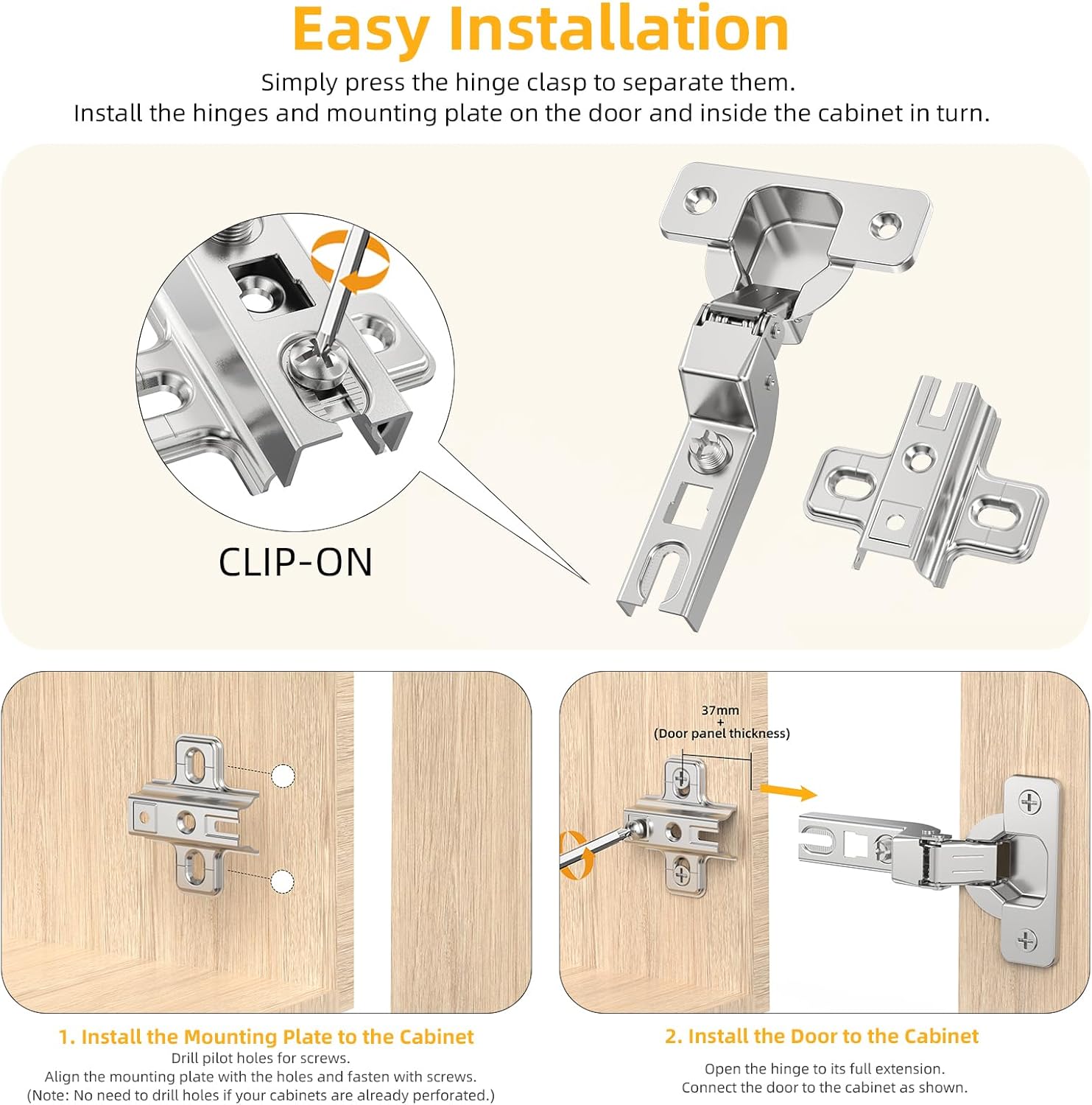 Easy Installation

Simply press the hinge clasp to separate them.
Install the hinges and mounting plate on the door and inside the cabinet in turn.

CLIP-ON

37mm
+
(Door panel thickness)

1. Install the Mounting Plate to the Cabinet
Drill pilot holes for screws.
Align the mounting plate with the holes and fasten with screws.
(Note: No need to drill holes if your cabinets are already perforated.)

2. Install the Door to the Cabinet
Open the hinge to its full extension.
Connect the door to the cabinet as shown.