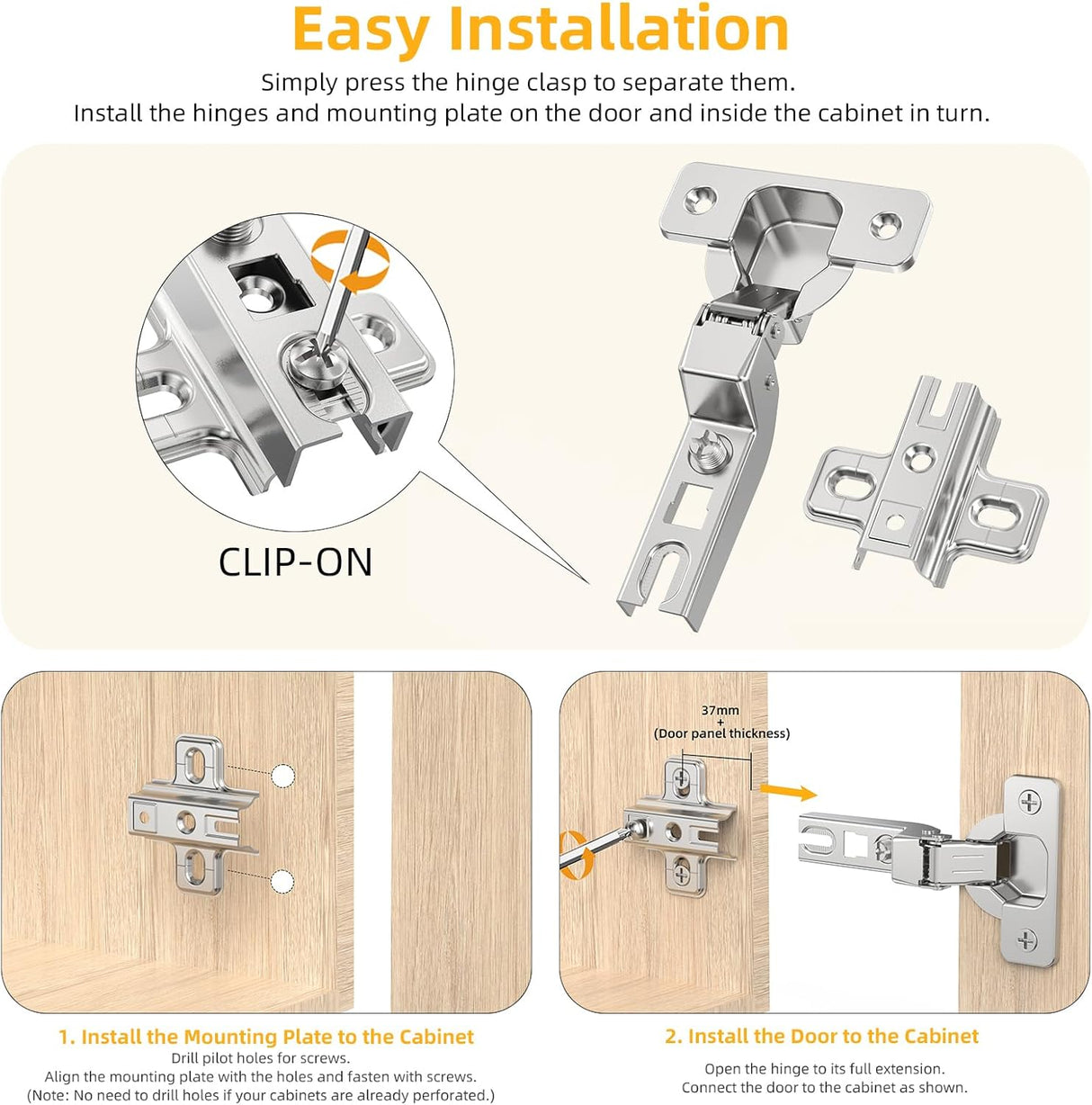 Easy Installation

Simply press the hinge clasp to separate them.
Install the hinges and mounting plate on the door and inside the cabinet in turn.

CLIP-ON

37mm
+
(Door panel thickness)

1. Install the Mounting Plate to the Cabinet
Drill pilot holes for screws.
Align the mounting plate with the holes and fasten with screws.
(Note: No need to drill holes if your cabinets are already perforated.)

2. Install the Door to the Cabinet
Open the hinge to its full extension.
Connect the door to the cabinet as shown.