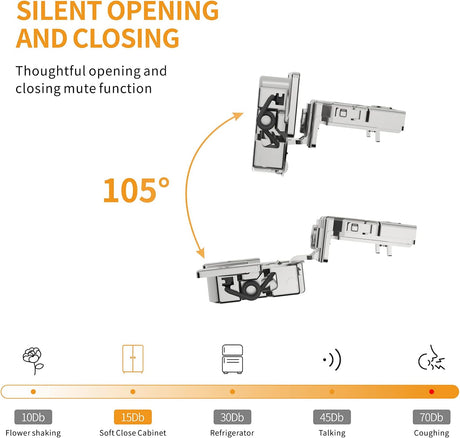 SILENT OPENING AND CLOSING

Thoughtful opening and closing mute function

105°

10Db
Flower shaking

15Db
Soft Close Cabinet

30Db
Refrigerator

45Db
Talking

70Db
Coughing