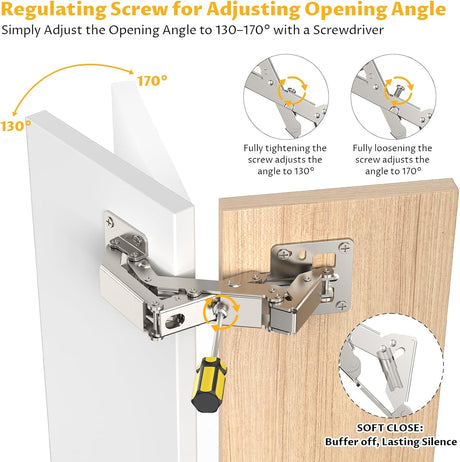 Regulating Screw for Adjusting Opening Angle
Simply Adjust the Opening Angle to 130–170° with a Screwdriver

170°
130°

Fully tightening the screw adjusts the angle to 130°

Fully loosening the screw adjusts the angle to 170°

SOFT CLOSE:
Buffer off, Lasting Silence