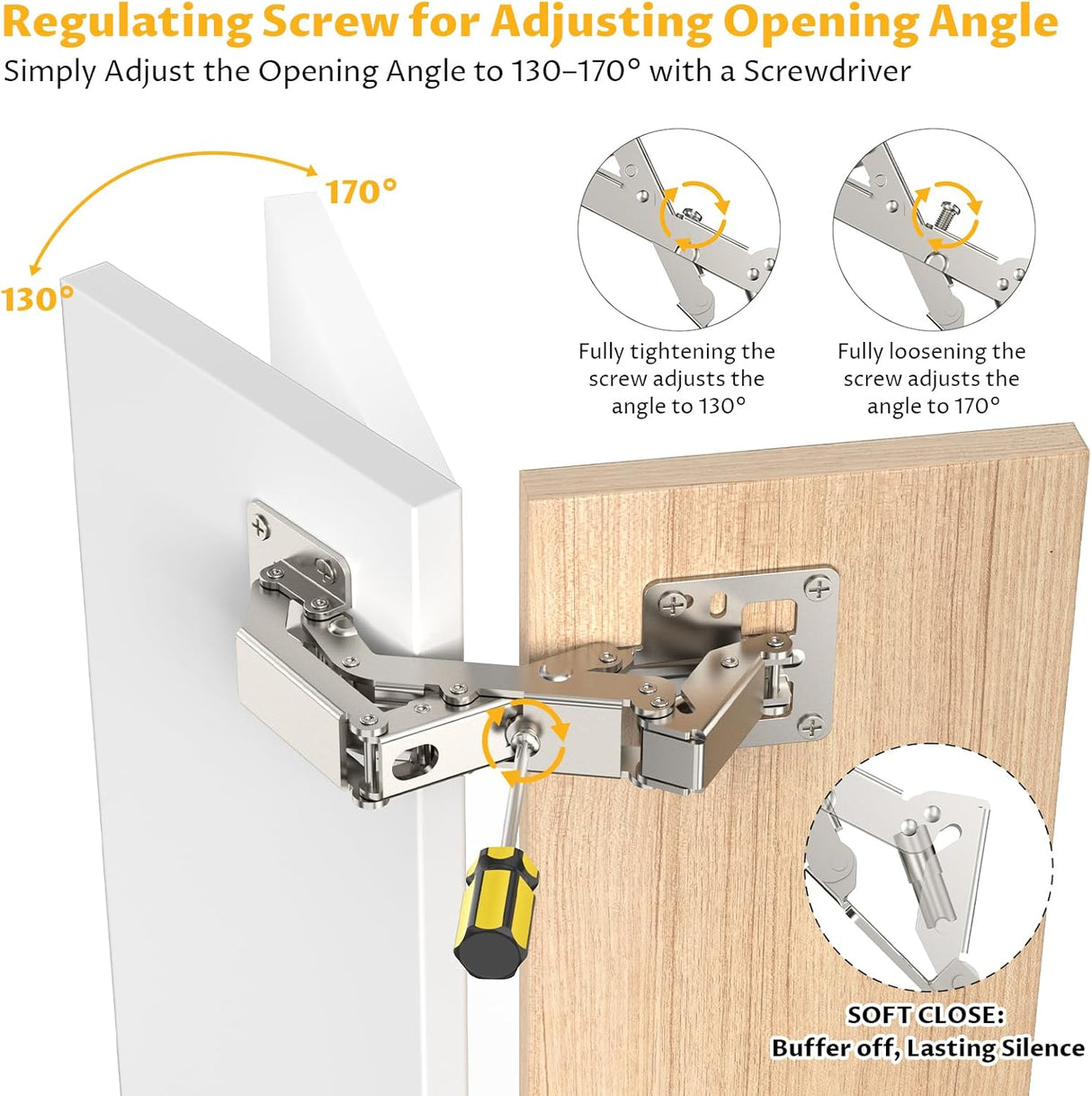 Regulating Screw for Adjusting Opening Angle
Simply Adjust the Opening Angle to 130–170° with a Screwdriver

170°

130°

Fully tightening the screw adjusts the angle to 130°

Fully loosening the screw adjusts the angle to 170°

SOFT CLOSE:
Buffer off, Lasting Silence