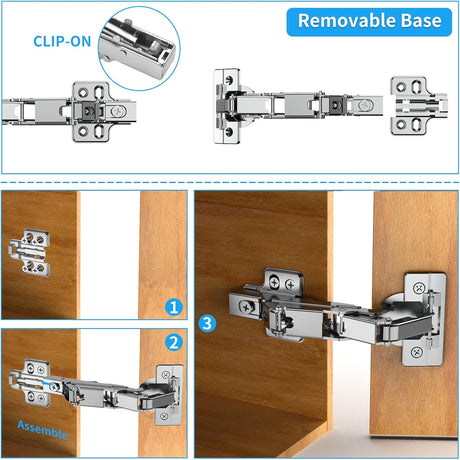 CLIP-ON

Removable Base

1

2

Assemble

3