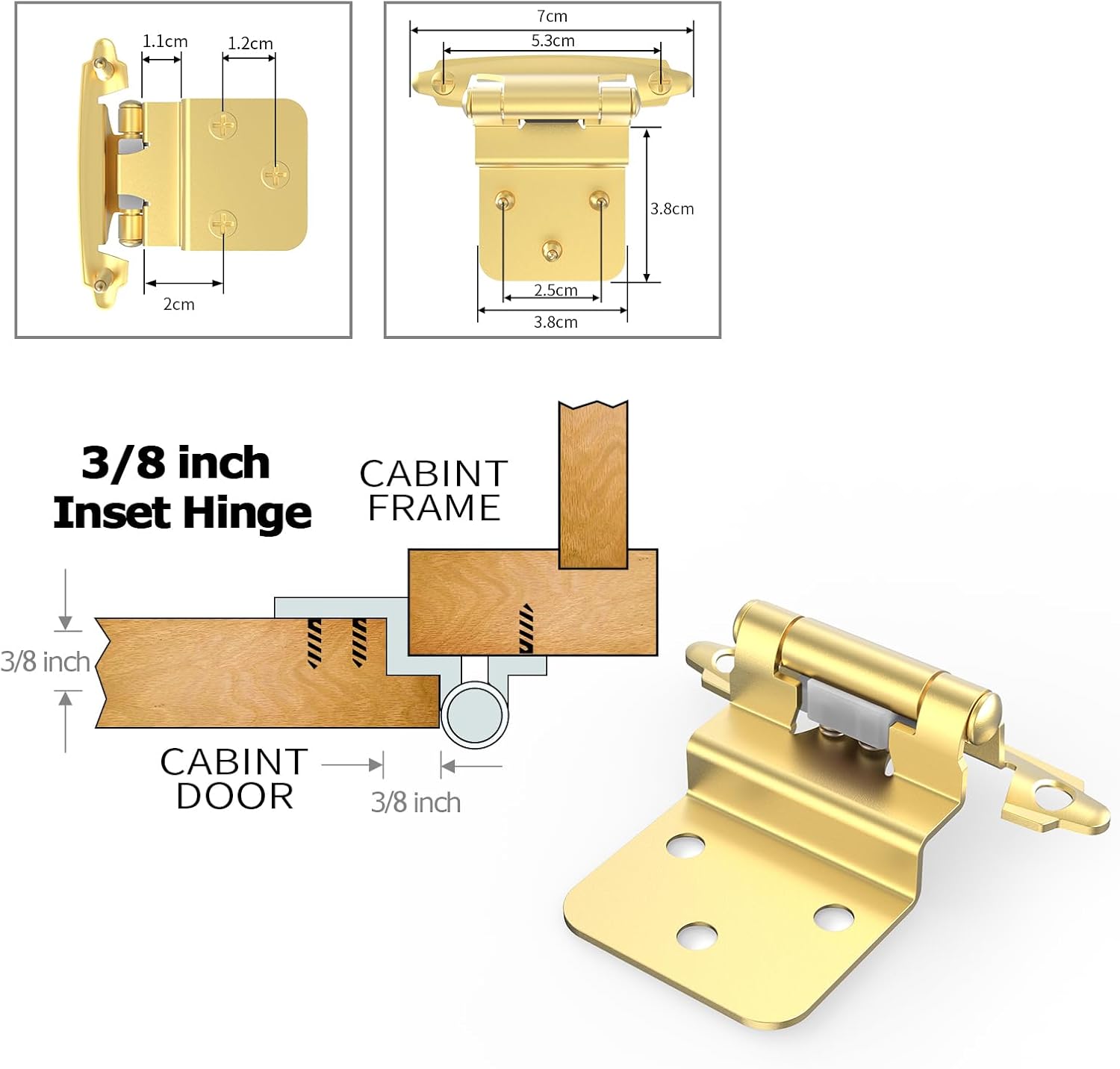 1.1cm
1.2cm
2cm

7cm
5.3cm
3.8cm
2.5cm
3.8cm

3/8 inch
Inset Hinge

CABINT
FRAME

3/8 inch

CABINT
DOOR

3/8 inch