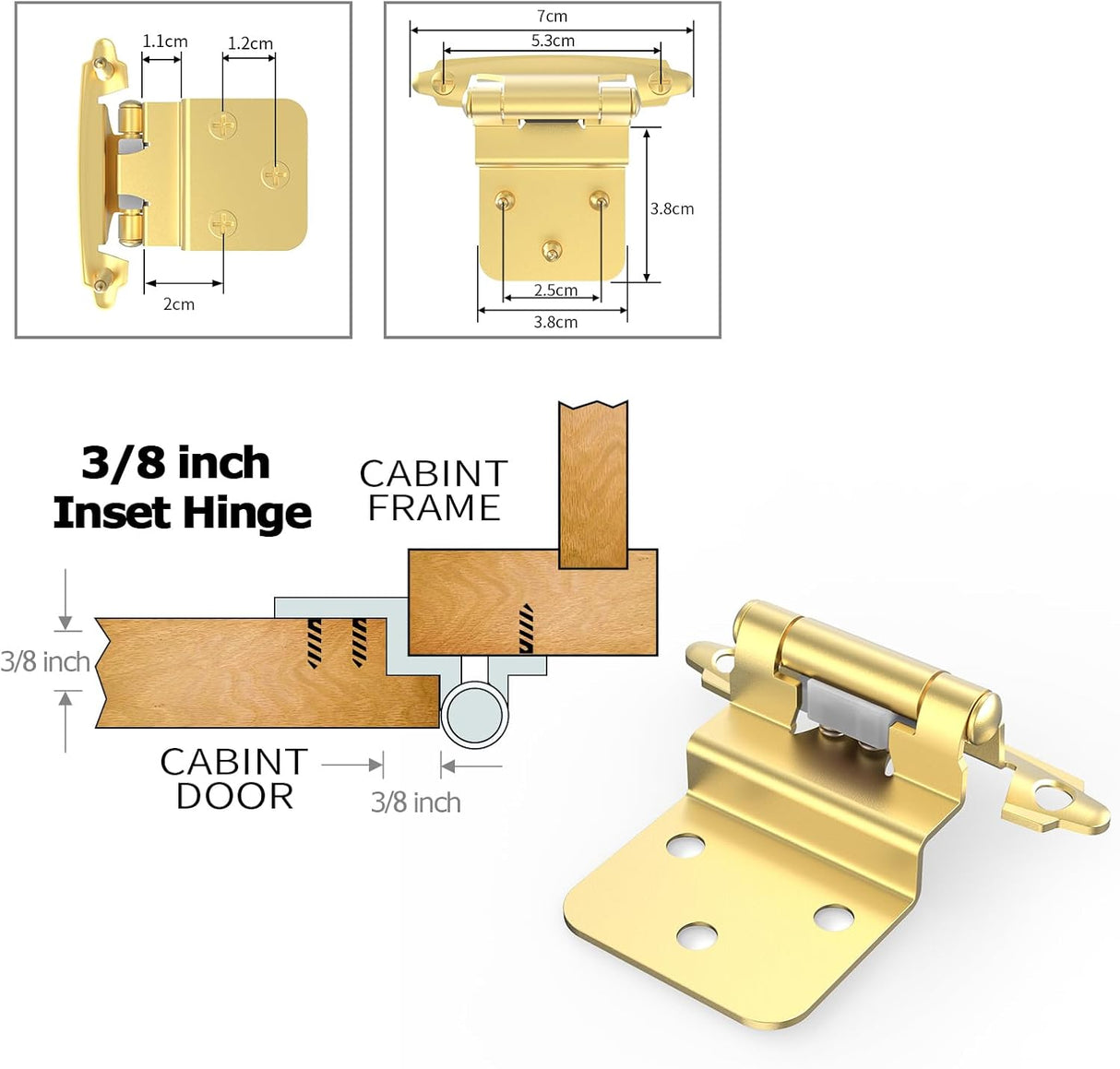 1.1cm
1.2cm
2cm

7cm
5.3cm
3.8cm
2.5cm
3.8cm

3/8 inch
Inset Hinge

CABINT
FRAME

3/8 inch

CABINT
DOOR

3/8 inch