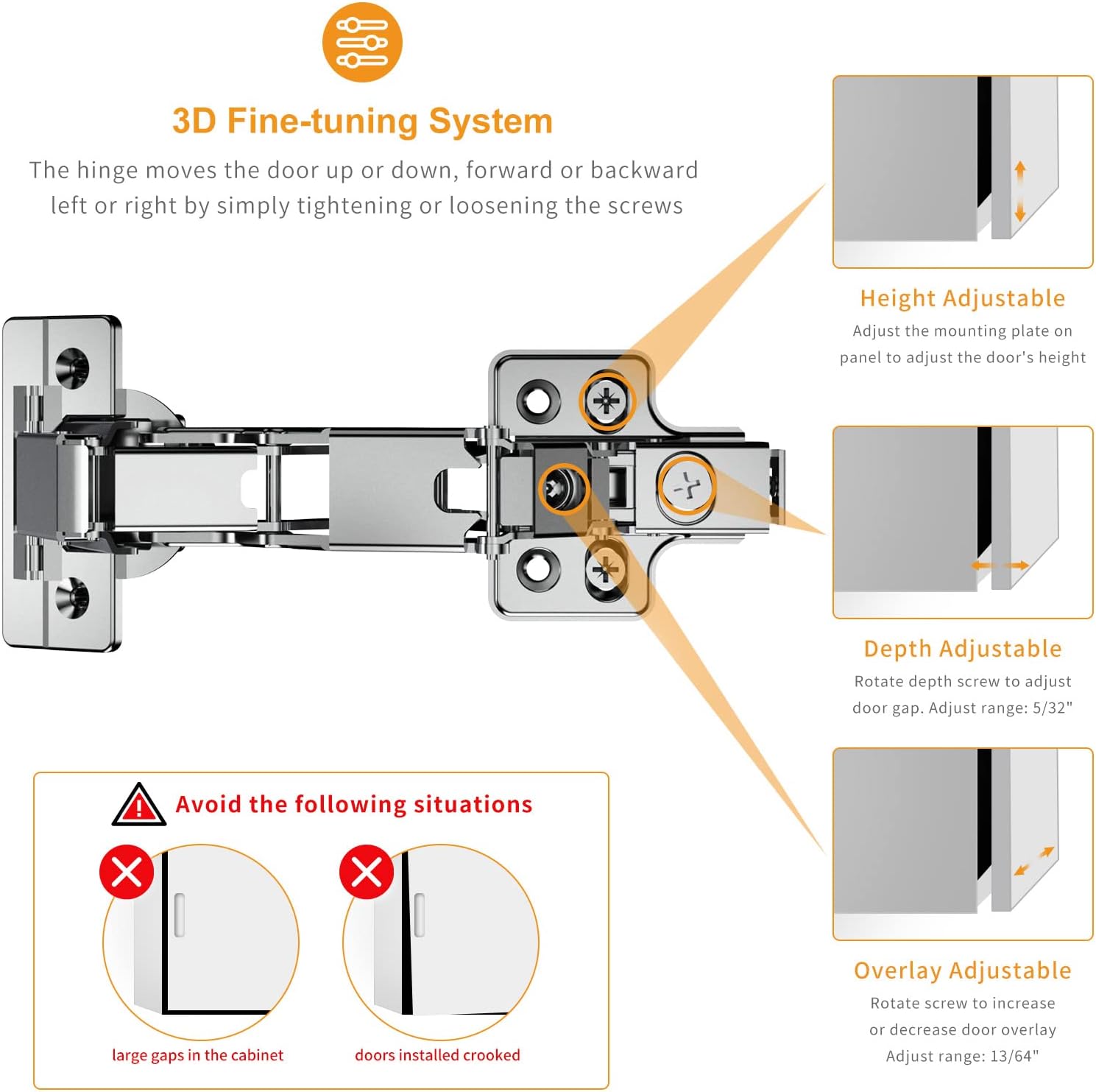 3D Fine-tuning System

The hinge moves the door up or down, forward or backward left or right by simply tightening or loosening the screws

Height Adjustable

Adjust the mounting plate on panel to adjust the door's height

Depth Adjustable

Rotate depth screw to adjust door gap. Adjust range: 5/32"

Overlay Adjustable

Rotate screw to increase or decrease door overlay Adjust range: 13/64"

Avoid the following situations

large gaps in the cabinet

doors installed crooked