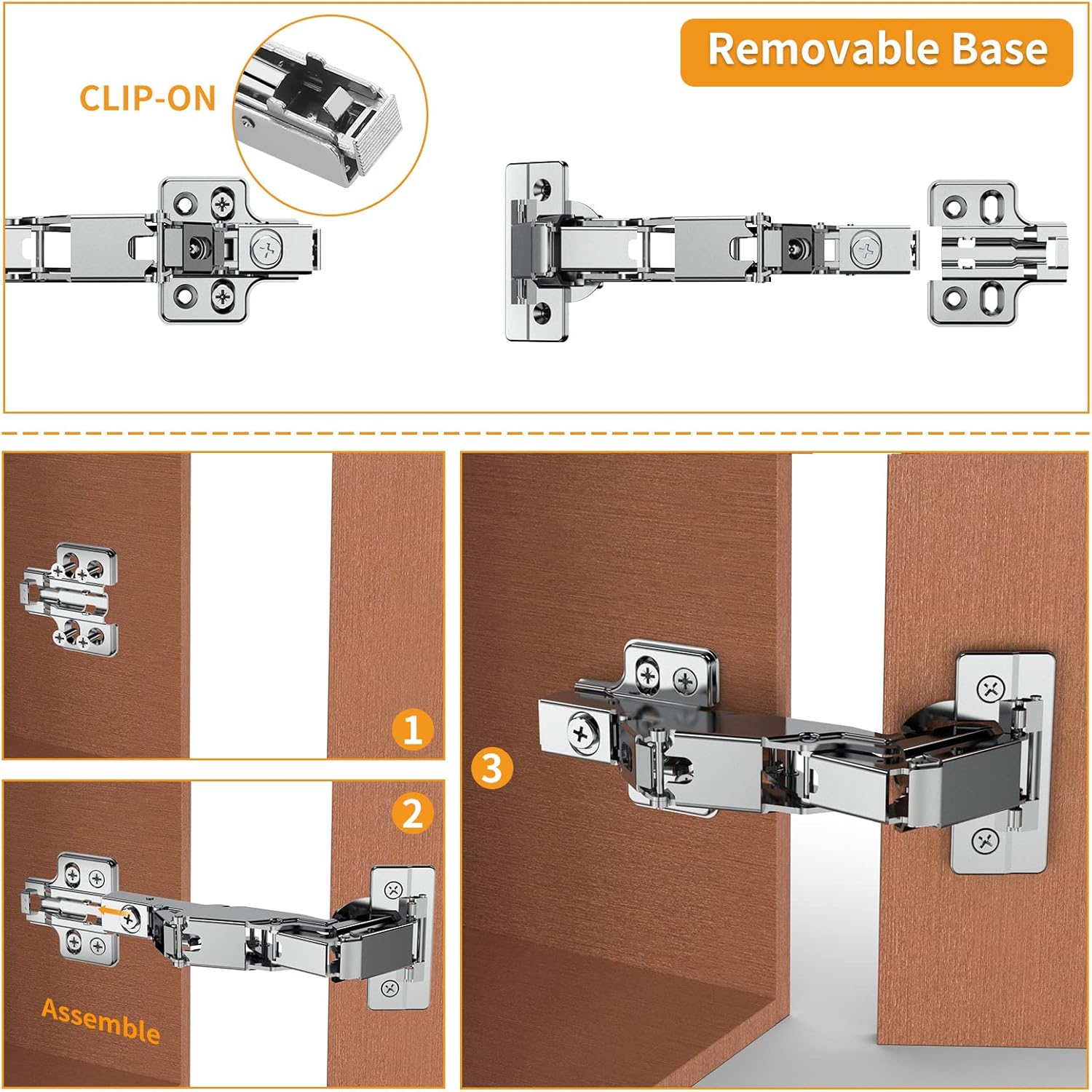 CLIP-ON

Removable Base

1

2

Assemble

3