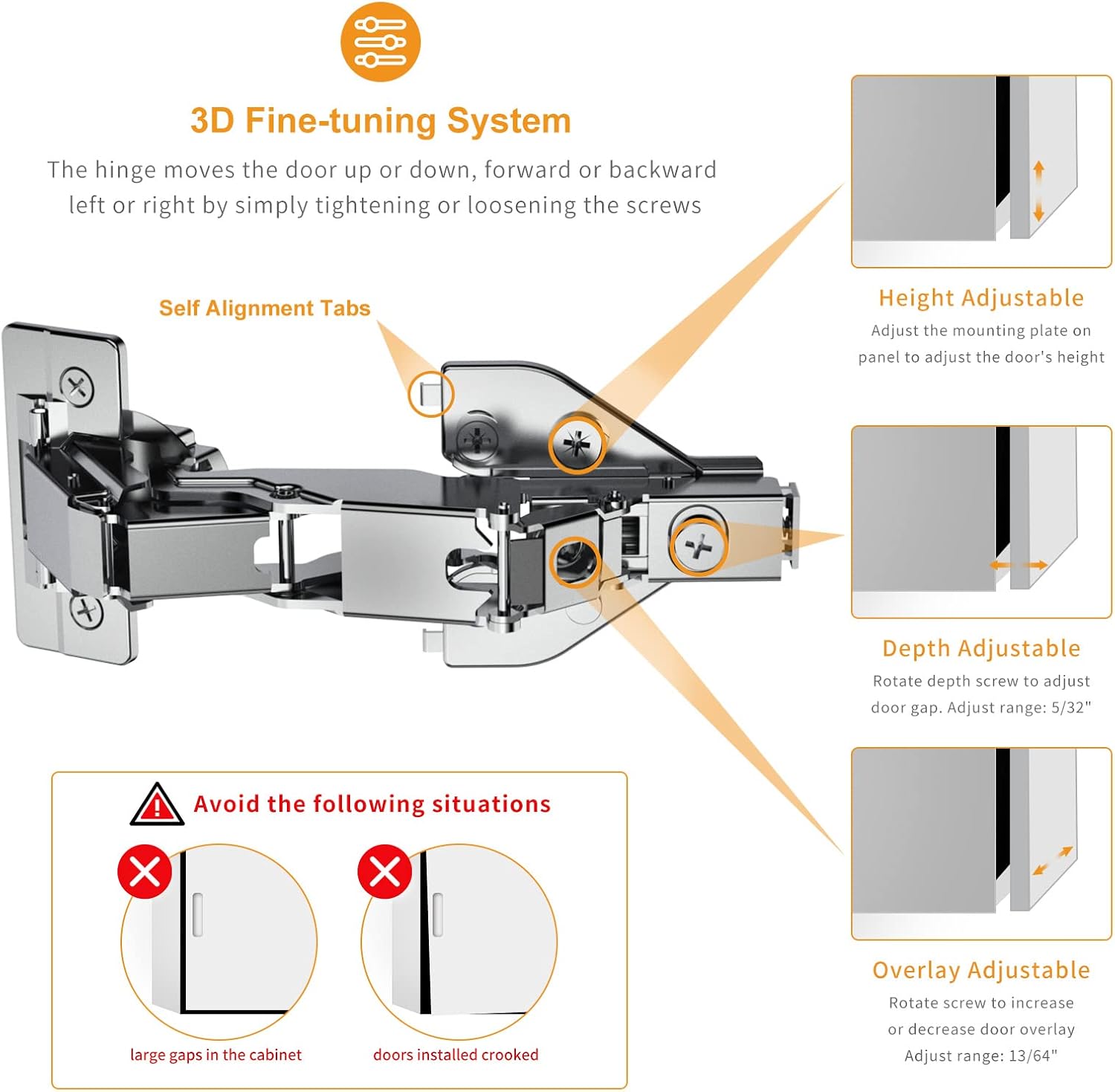 3D Fine-tuning System

The hinge moves the door up or down, forward or backward left or right by simply tightening or loosening the screws

Self Alignment Tabs

Height Adjustable

Adjust the mounting plate on panel to adjust the door's height

Depth Adjustable

Rotate depth screw to adjust door gap. Adjust range: 5/32"

Overlay Adjustable

Rotate screw to increase or decrease door overlay Adjust range: 13/64"

Avoid the following situations

large gaps in the cabinet

doors installed crooked