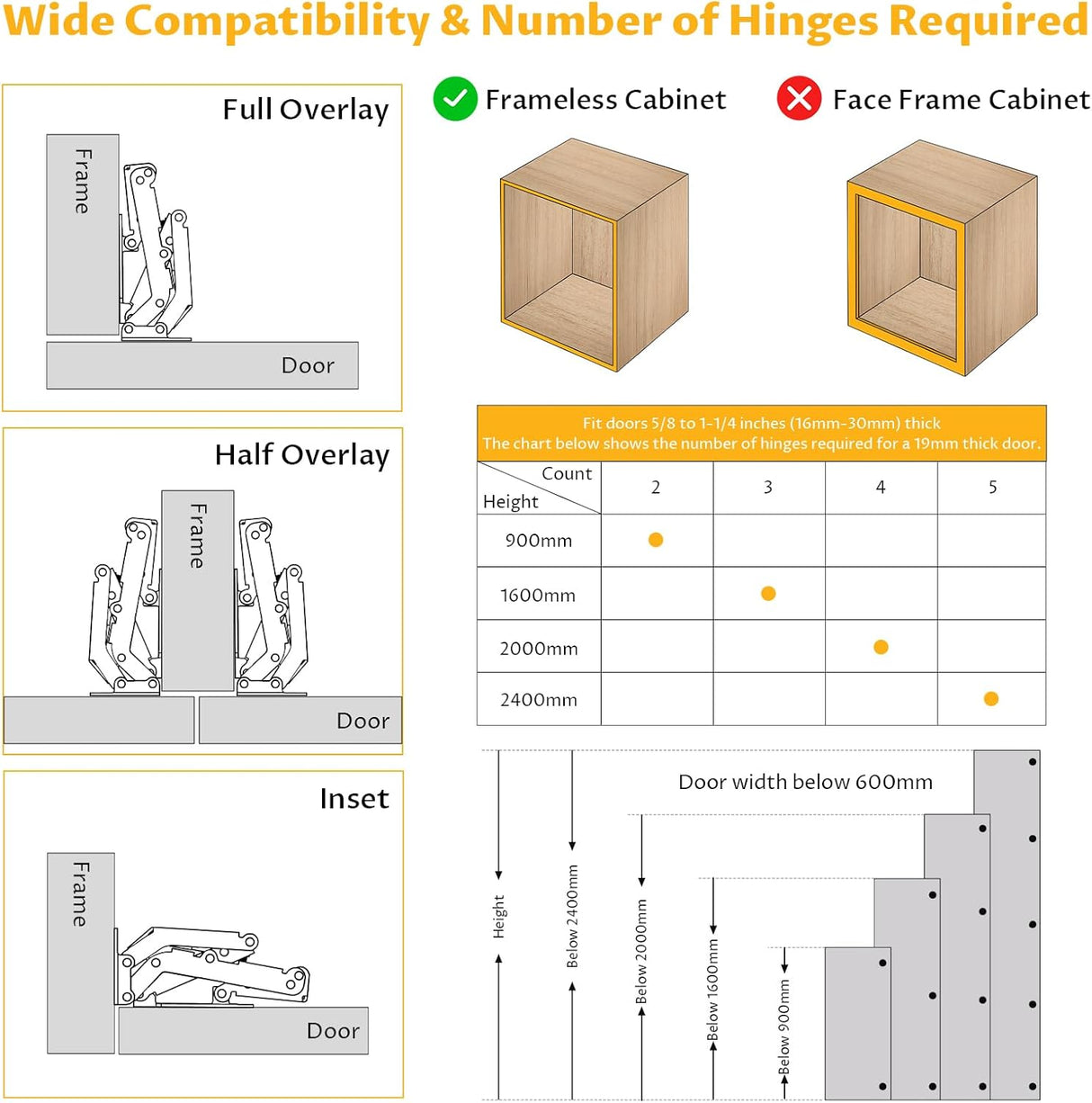 Wide Compatibility & Number of Hinges Required

Full Overlay

Frame

Door

Half Overlay

Frame

Door

Inset

Frame

Door

Frameless Cabinet

Face Frame Cabinet

Fit doors 5/8 to 1-1/4 inches (16mm-30mm) thick
The chart below shows the number of hinges required for a 19mm thick door.

| Count / Height | 2 | 3 | 4 | 5 |
|---|---|---|---|---|
| 900mm | ● | | | |
| 1600mm | | ● | | |
| 2000mm | | | ● | |
| 2400mm | | | | ● |

Door width below 600mm

Height

Below 2400mm

Below 2000mm

Below 1600mm

Below 900mm