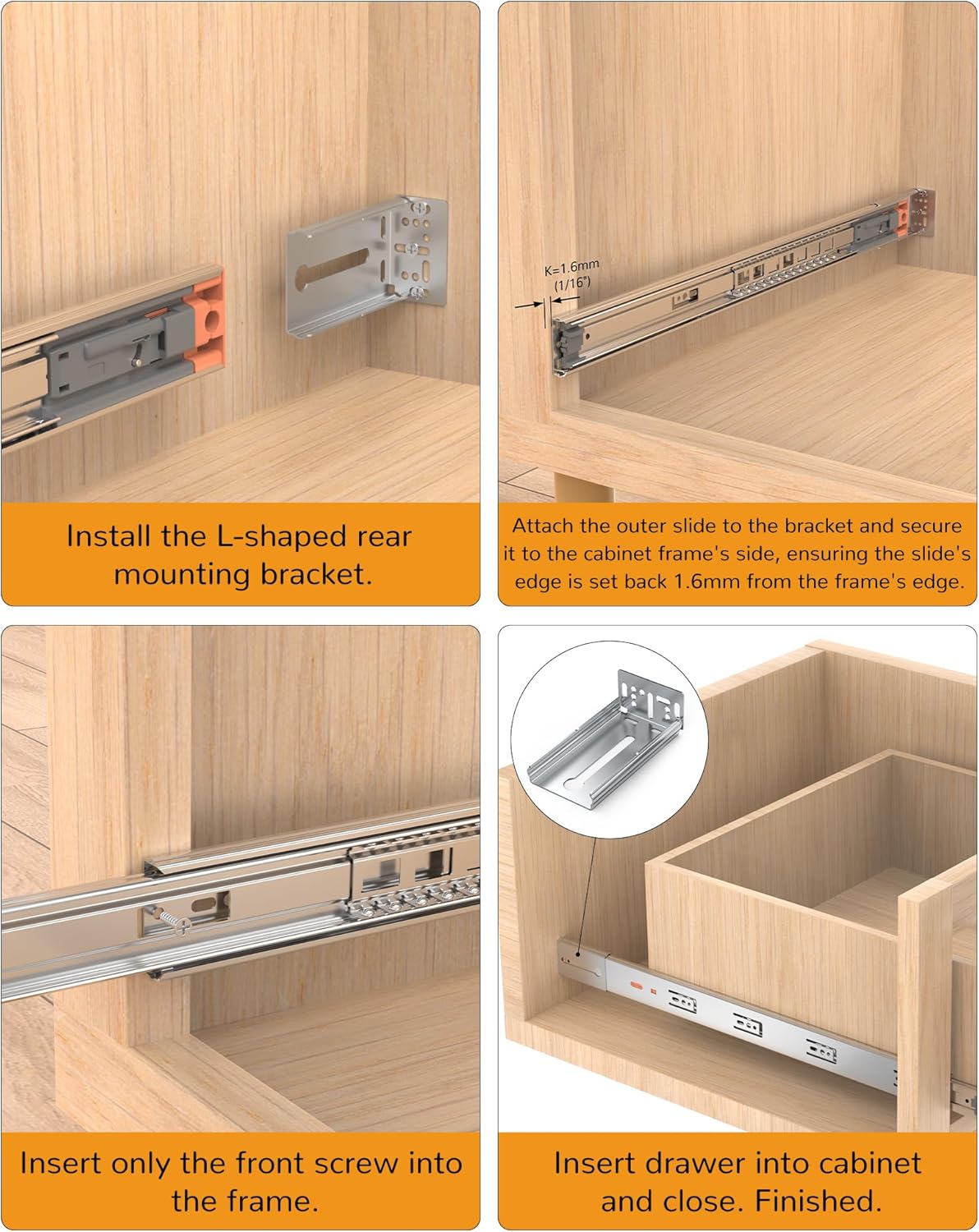 Install the L-shaped rear mounting bracket.

K=1.6mm
(1/16")

Attach the outer slide to the bracket and secure it to the cabinet frame's side, ensuring the slide's edge is set back 1.6mm from the frame's edge.

Insert only the front screw into the frame.

Insert drawer into cabinet and close. Finished.