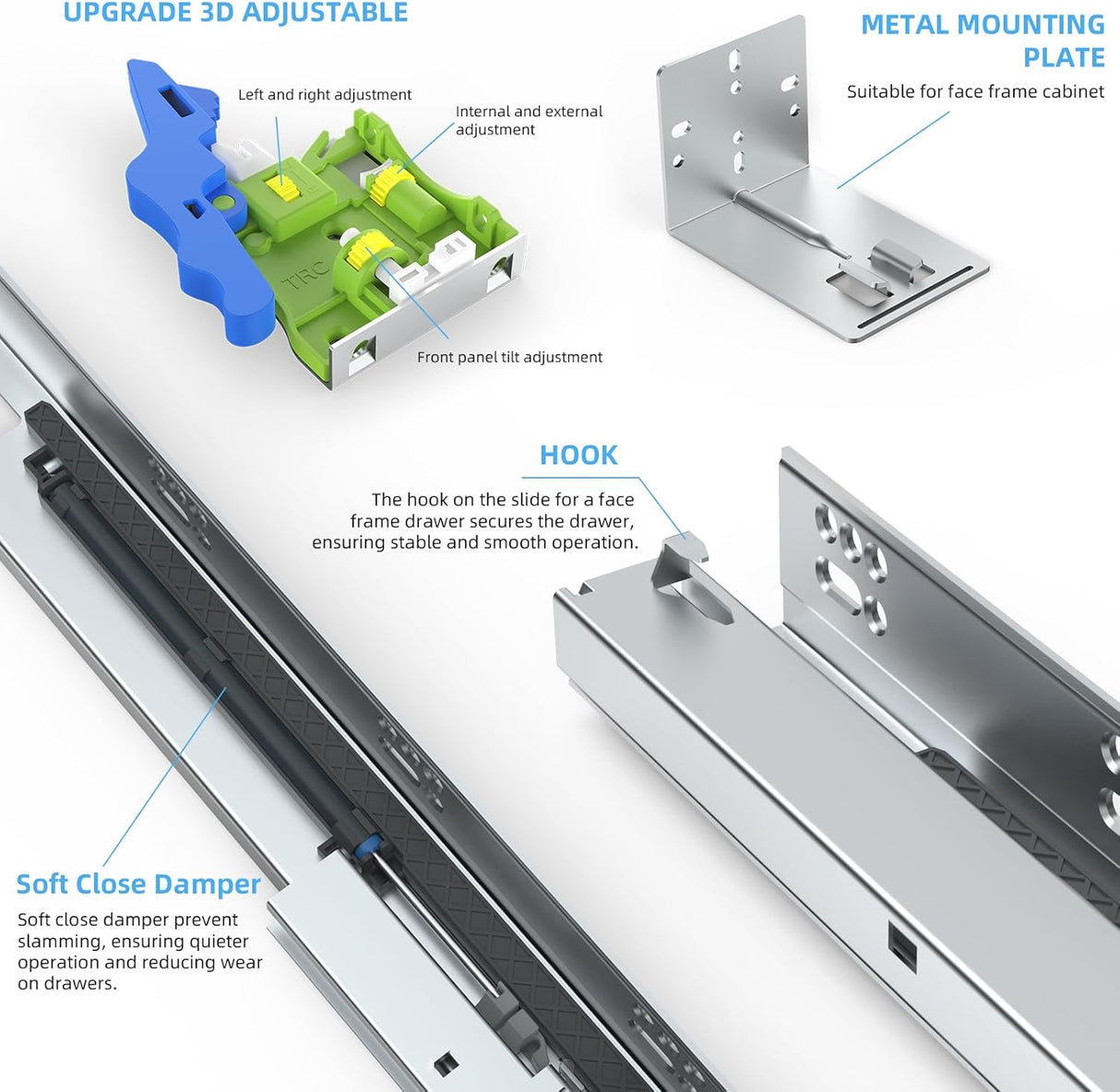 UPGRADE 3D ADJUSTABLE

Left and right adjustment

Internal and external adjustment

TRC

Front panel tilt adjustment

METAL MOUNTING PLATE

Suitable for face frame cabinet

HOOK

The hook on the slide for a face frame drawer secures the drawer, ensuring stable and smooth operation.

Soft Close Damper

Soft close damper prevent slamming, ensuring quieter operation and reducing wear on drawers.