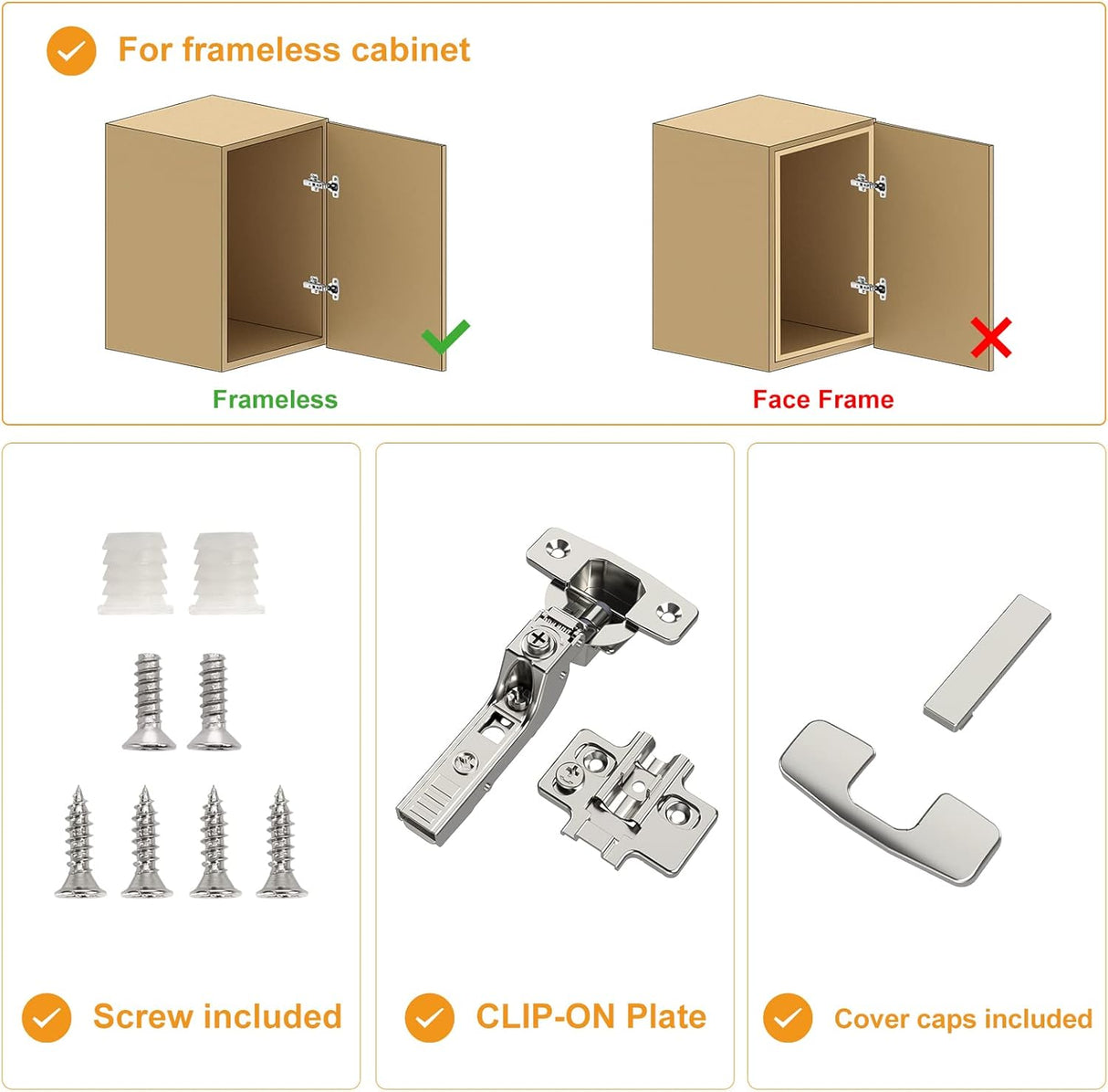 For frameless cabinet

Frameless

Face Frame

Screw included

CLIP-ON Plate

Cover caps included