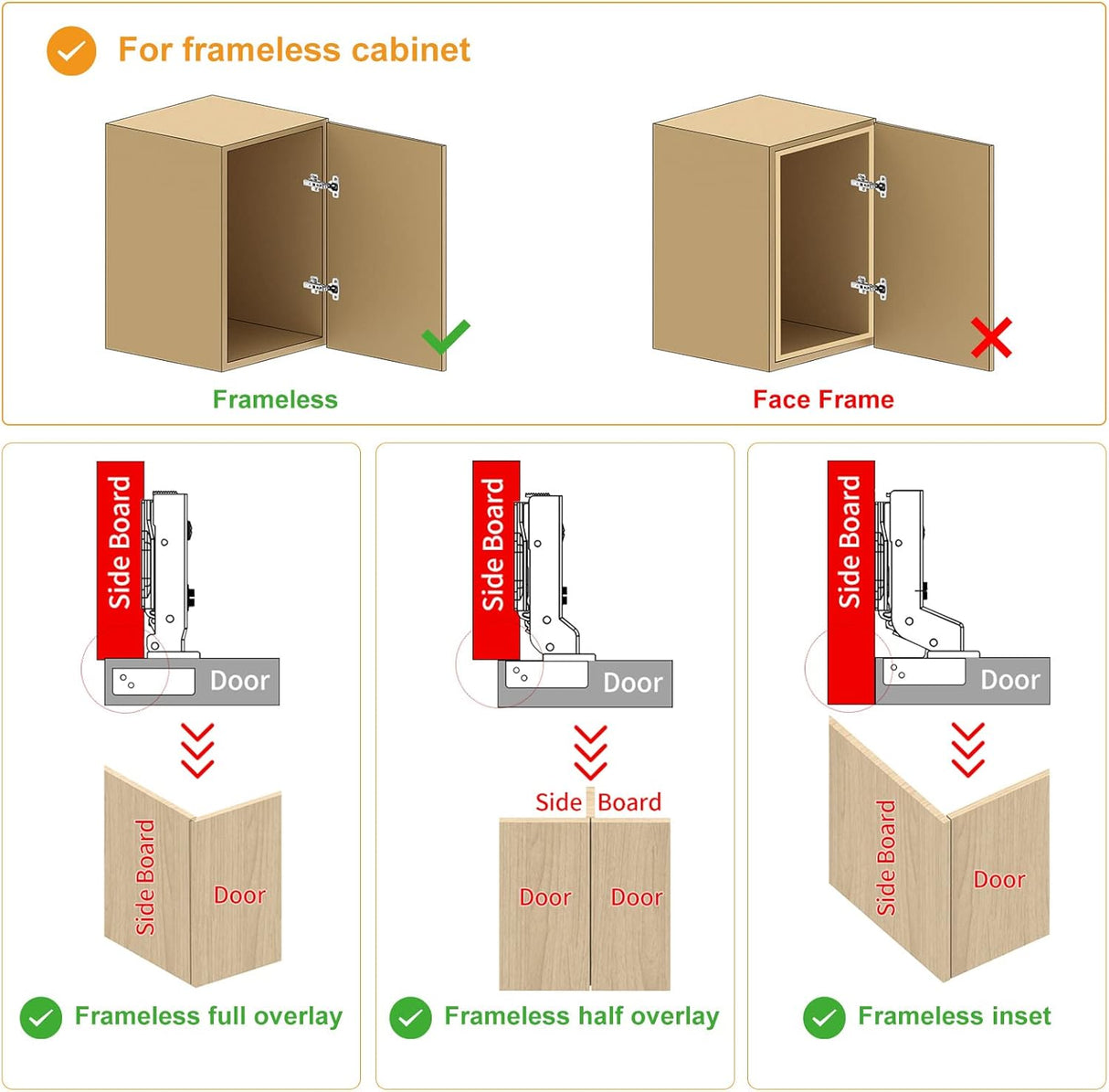 For frameless cabinet

Frameless

Face Frame

Side Board

Door

Side Board

Door

Frameless full overlay

Side Board

Door

Side Board

Door

Door

Frameless half overlay

Side Board

Door

Side Board

Door

Frameless inset