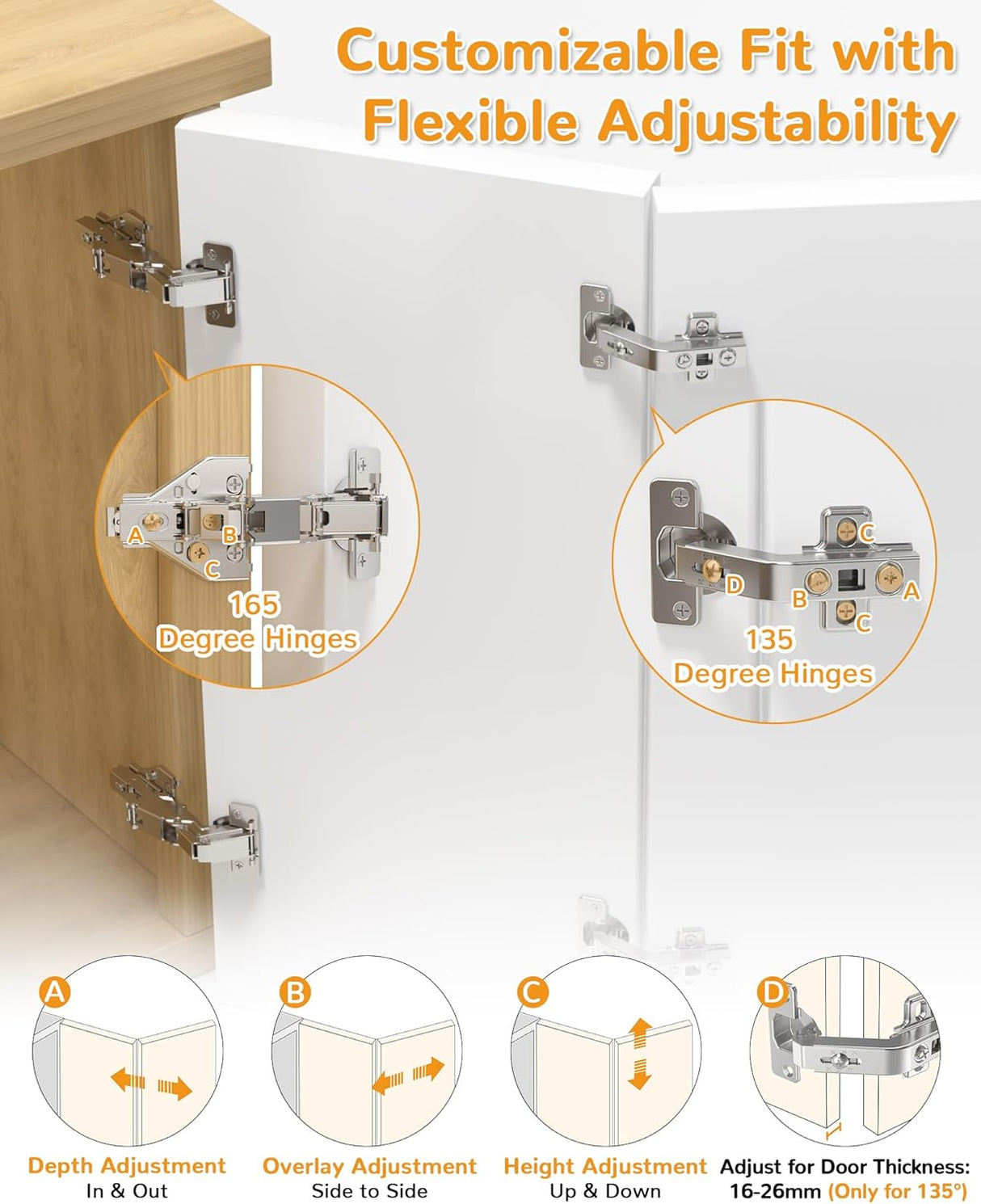 Customizable Fit with Flexible Adjustability

A
B
C
165
Degree Hinges

C
D
B
A
C
135
Degree Hinges

A
B
C
D

Depth Adjustment
In & Out

Overlay Adjustment
Side to Side

Height Adjustment
Up & Down

Adjust for Door Thickness:
16-26mm (Only for 135°)