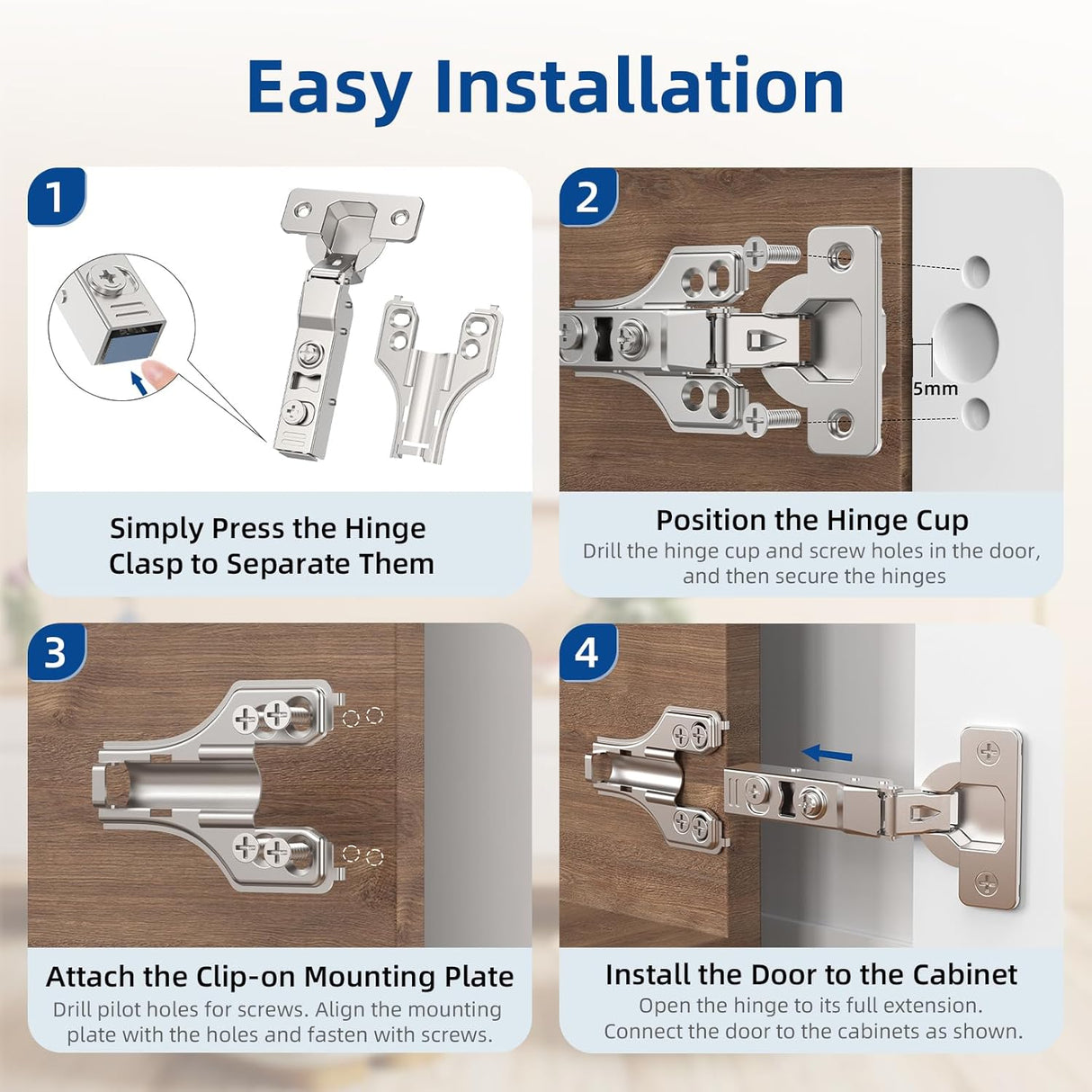 Easy Installation

1

Simply Press the Hinge Clasp to Separate Them

2

5mm

Position the Hinge Cup

Drill the hinge cup and screw holes in the door, and then secure the hinges

3

Attach the Clip-on Mounting Plate

Drill pilot holes for screws. Align the mounting plate with the holes and fasten with screws.

4

Install the Door to the Cabinet

Open the hinge to its full extension. Connect the door to the cabinets as shown.