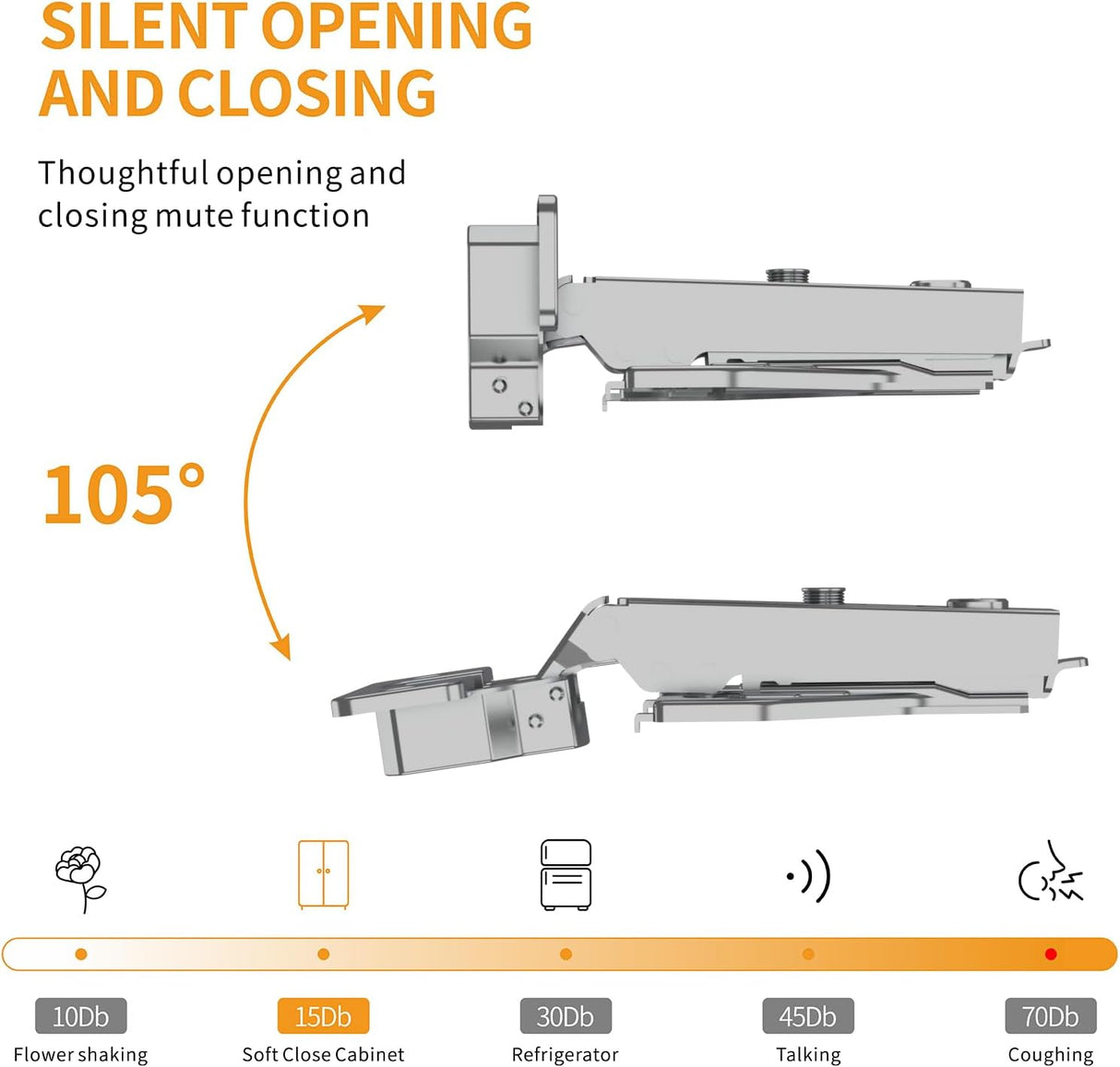 SILENT OPENING AND CLOSING

Thoughtful opening and closing mute function

105°

10Db
Flower shaking

15Db
Soft Close Cabinet

30Db
Refrigerator

45Db
Talking

70Db
Coughing