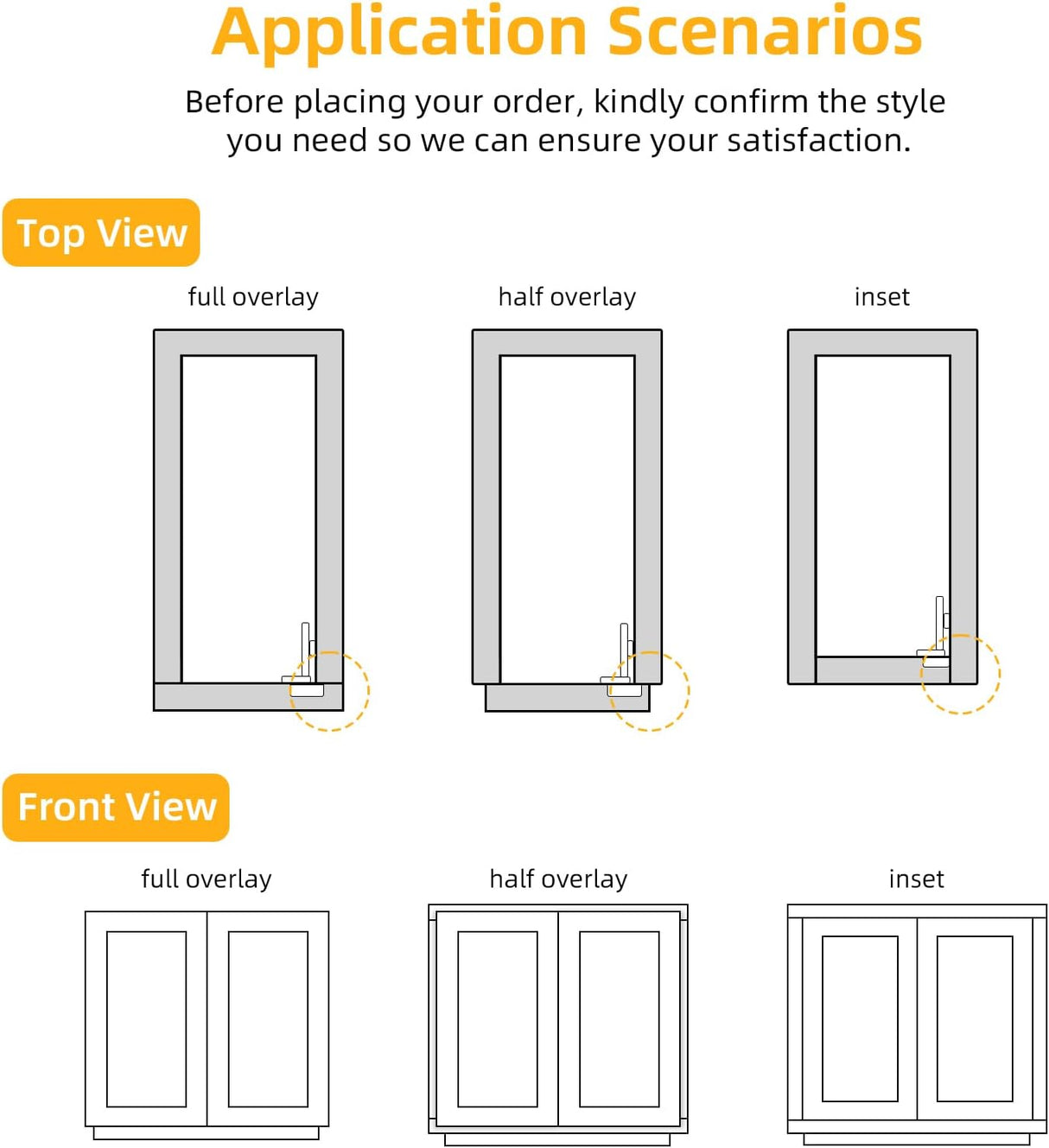 Application Scenarios

Before placing your order, kindly confirm the style you need so we can ensure your satisfaction.

Top View

full overlay

half overlay

inset

Front View

full overlay

half overlay

inset