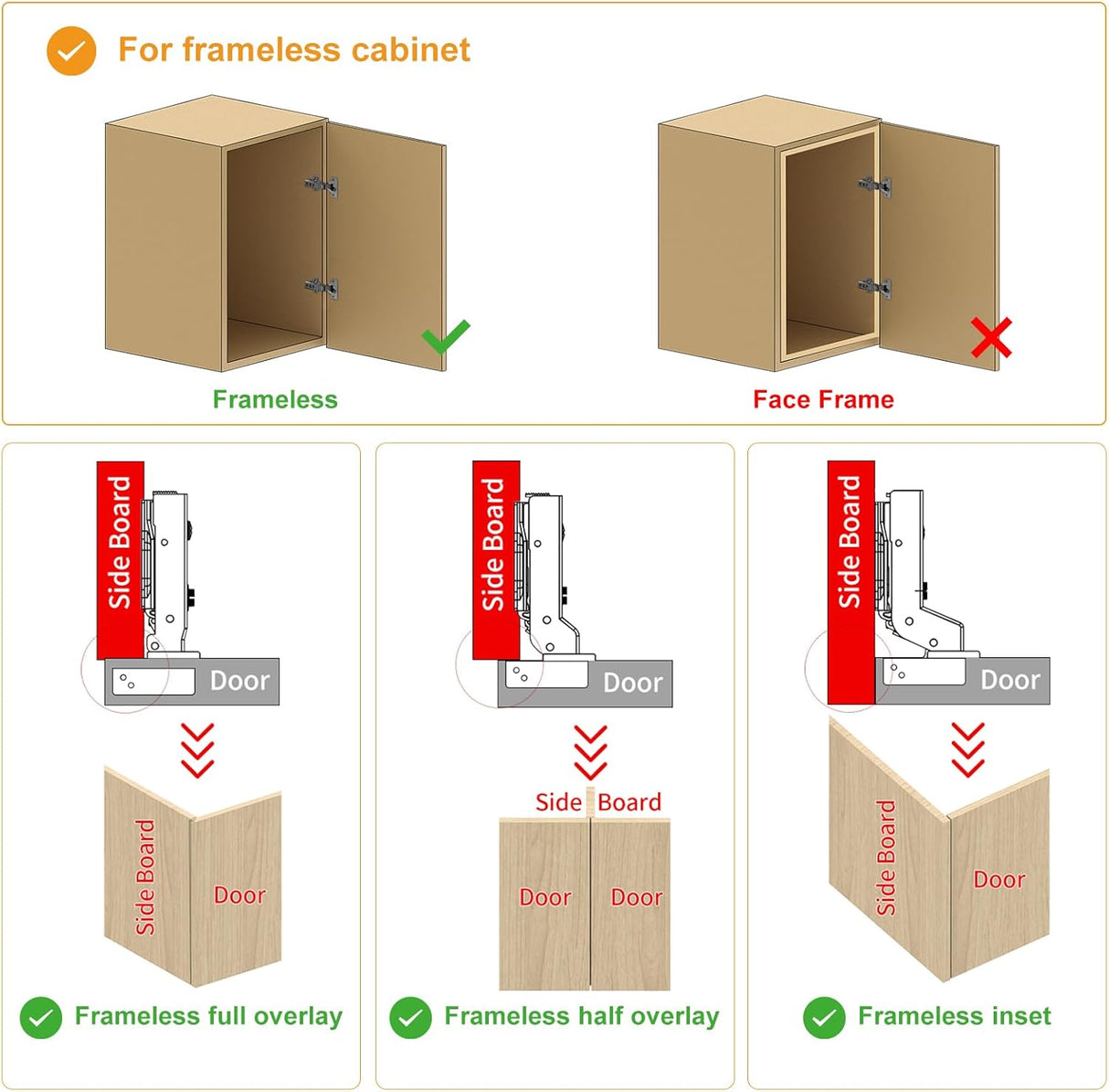 For frameless cabinet

Frameless

Face Frame

Side Board

Door

Side Board

Door

Frameless full overlay

Side Board

Door

Side Board

Door

Door

Frameless half overlay

Side Board

Door

Side Board

Door

Frameless inset