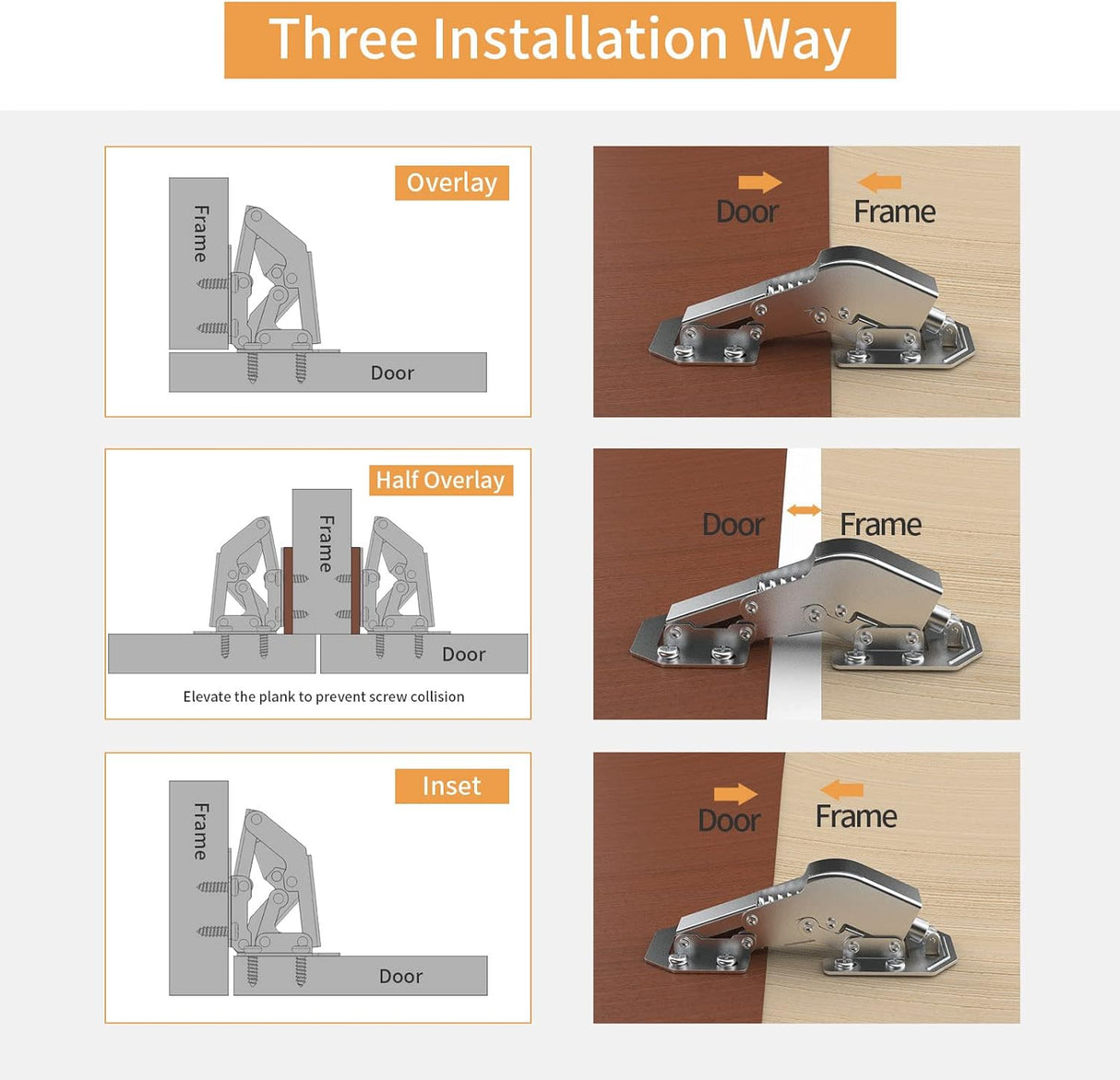 Three Installation Way

Overlay

Frame

Door

Door

Frame

Half Overlay

Frame

Door

Elevate the plank to prevent screw collision

Door

Frame

Inset

Frame

Door

Door

Frame