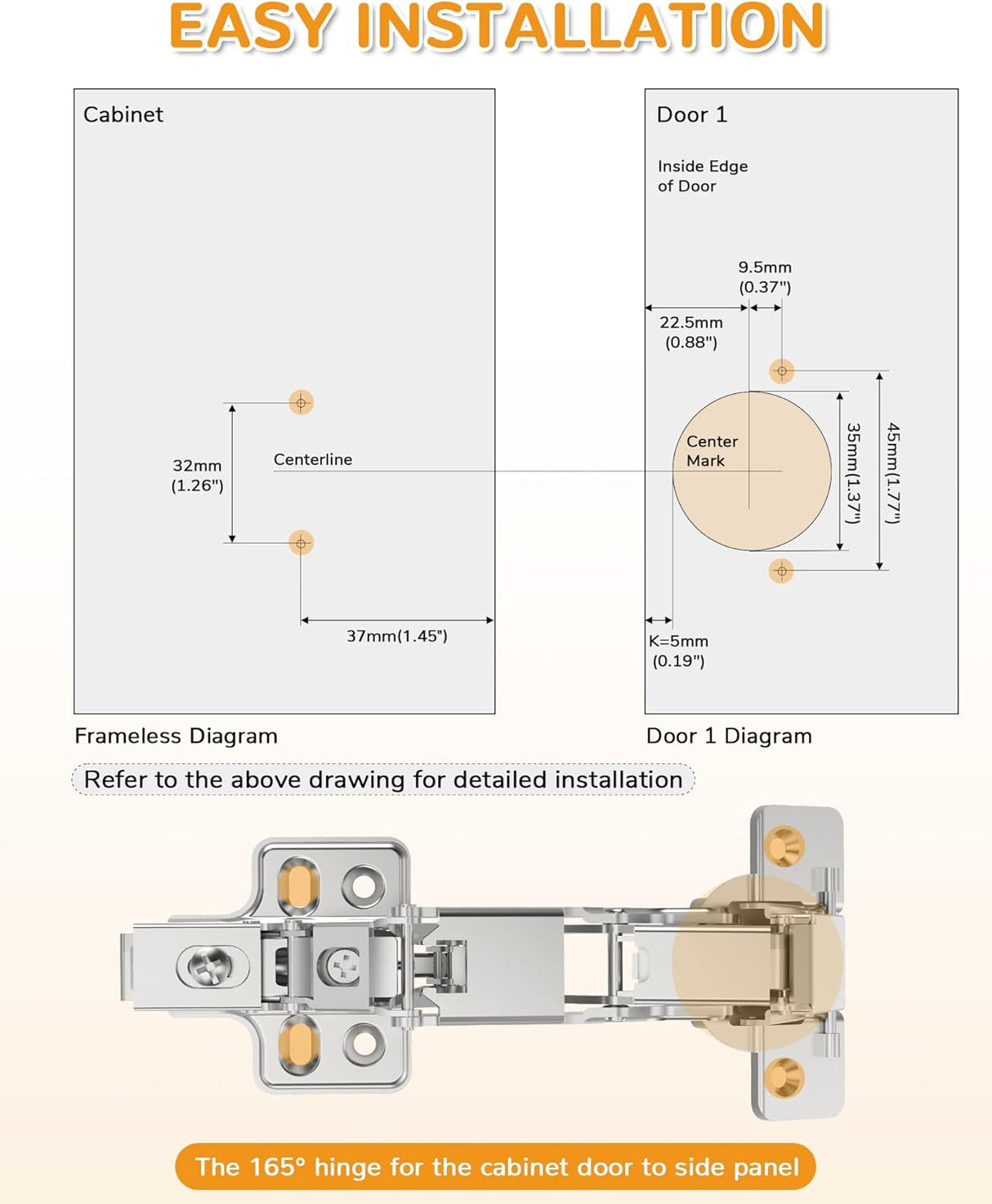 EASY INSTALLATION

Cabinet

32mm (1.26")

Centerline

37mm(1.45")

Frameless Diagram

Door 1

Inside Edge of Door

9.5mm (0.37")

22.5mm (0.88")

Center Mark

35mm(1.37")

45mm(1.77")

K=5mm (0.19")

Door 1 Diagram

Refer to the above drawing for detailed installation

The 165° hinge for the cabinet door to side panel