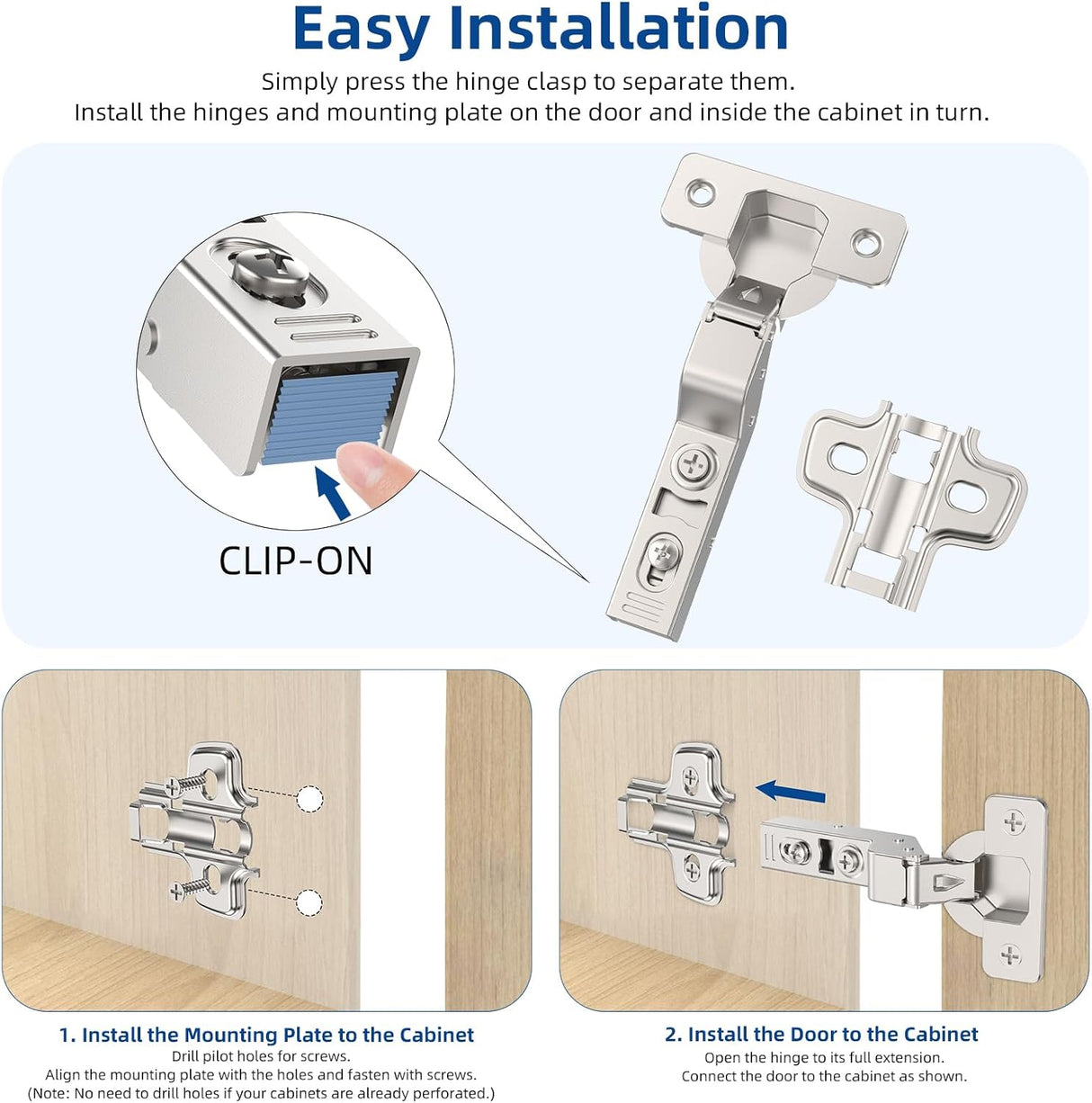 Easy Installation

Simply press the hinge clasp to separate them.
Install the hinges and mounting plate on the door and inside the cabinet in turn.

CLIP-ON

1. Install the Mounting Plate to the Cabinet
Drill pilot holes for screws.
Align the mounting plate with the holes and fasten with screws.
(Note: No need to drill holes if your cabinets are already perforated.)

2. Install the Door to the Cabinet
Open the hinge to its full extension.
Connect the door to the cabinet as shown.