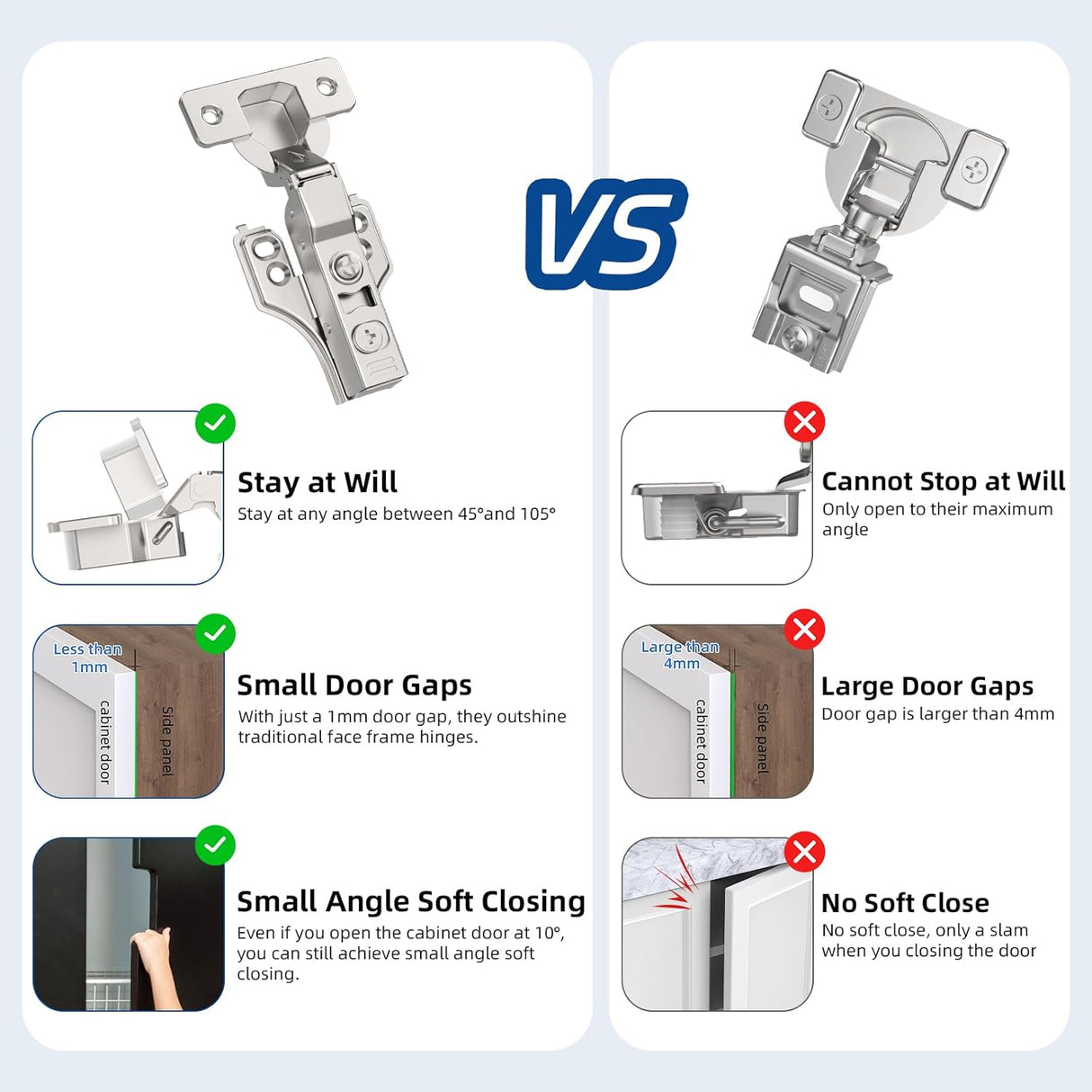 VS

Stay at Will
Stay at any angle between 45°and 105°

Less than 1mm
cabinet door
Side panel

Small Door Gaps
With just a 1mm door gap, they outshine traditional face frame hinges.

Small Angle Soft Closing
Even if you open the cabinet door at 10°, you can still achieve small angle soft closing.

Cannot Stop at Will
Only open to their maximum angle

Large than 4mm
cabinet door
Side panel

Large Door Gaps
Door gap is larger than 4mm

No Soft Close
No soft close, only a slam when you closing the door