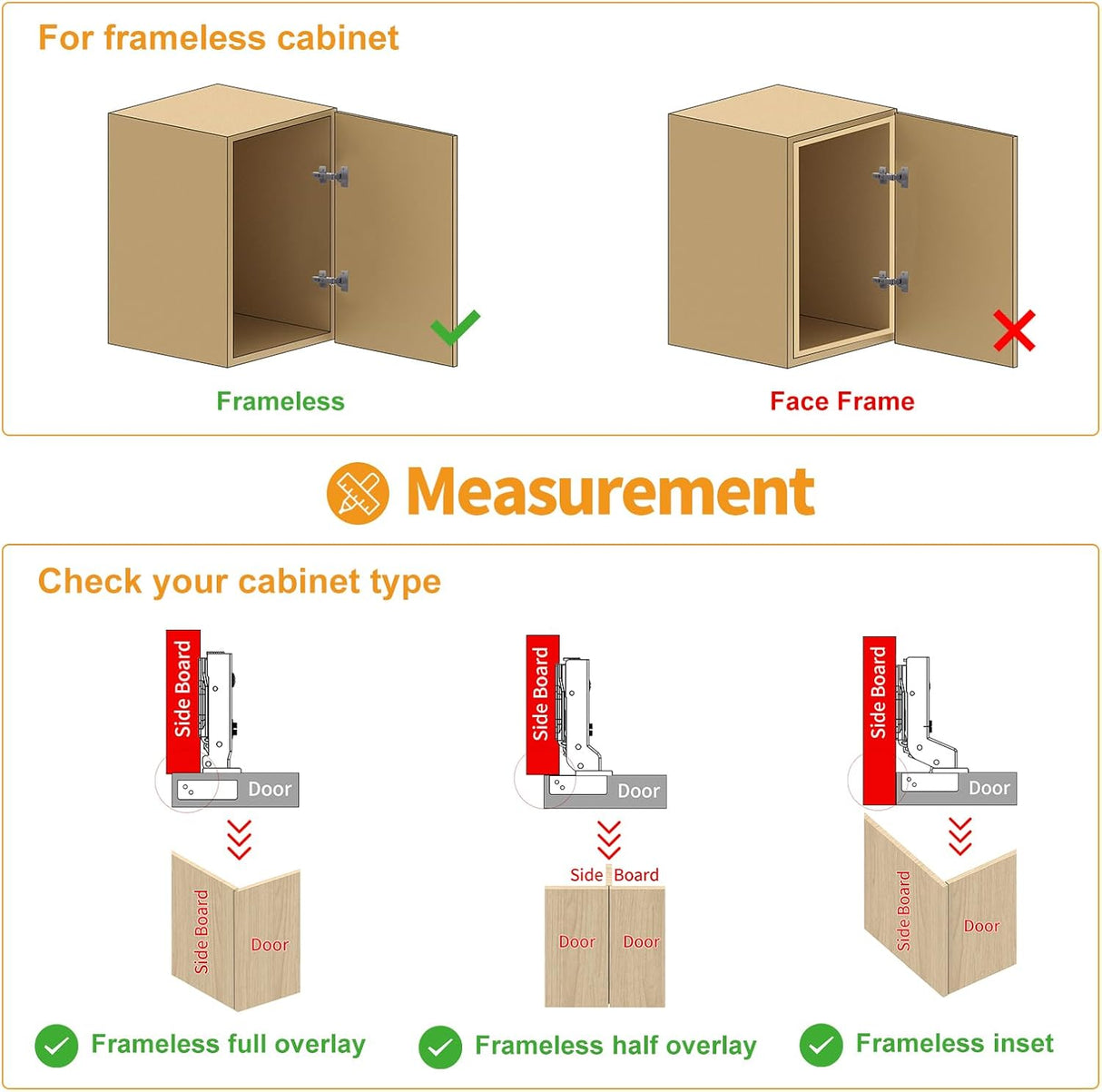 For frameless cabinet

Frameless

Face Frame

Measurement

Check your cabinet type

Side Board

Door

Side Board

Door

Frameless full overlay

Side Board

Door

Side Board

Door

Door

Frameless half overlay

Side Board

Door

Side Board

Door

Frameless inset