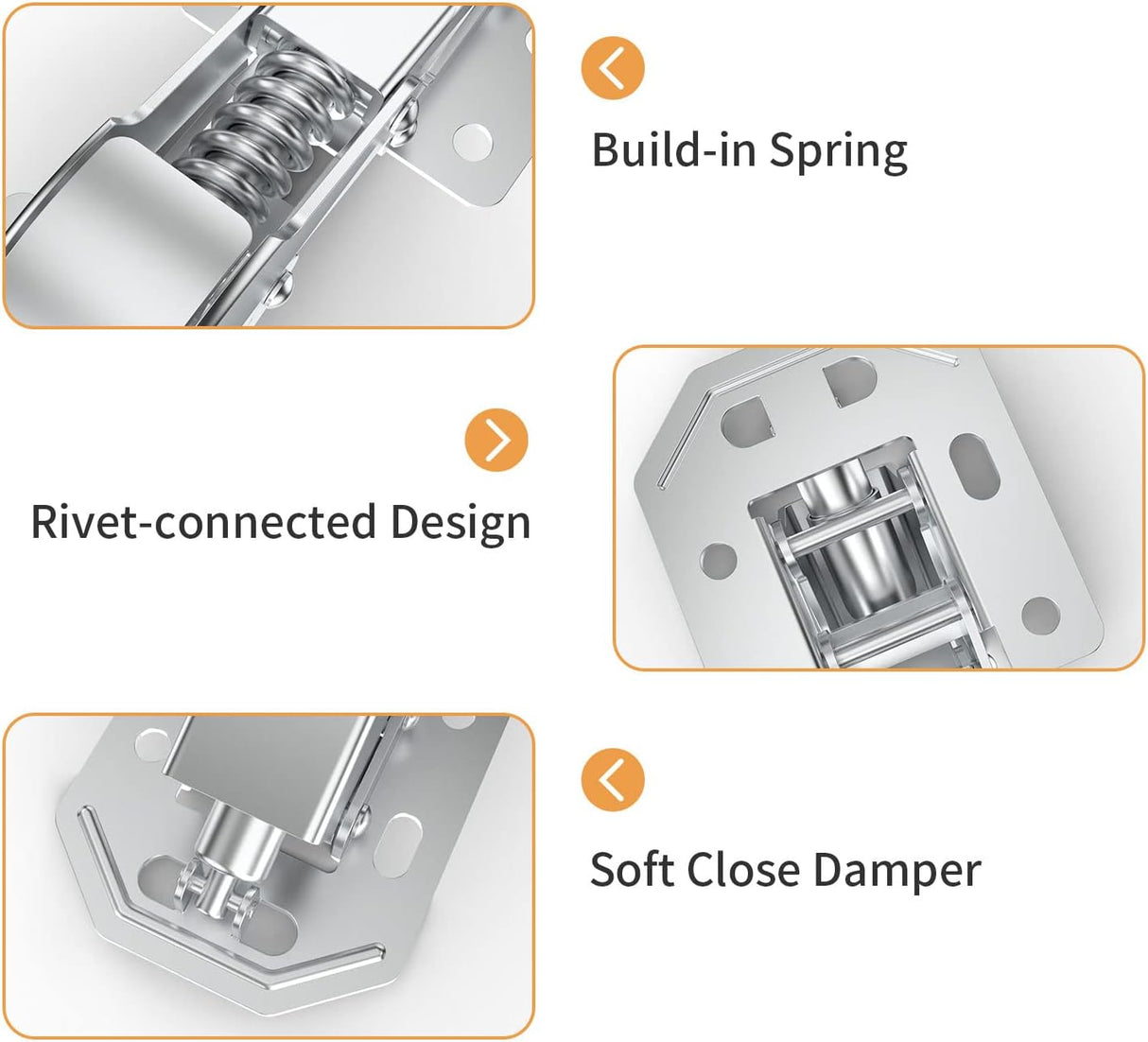 Build-in Spring

Rivet-connected Design

Soft Close Damper